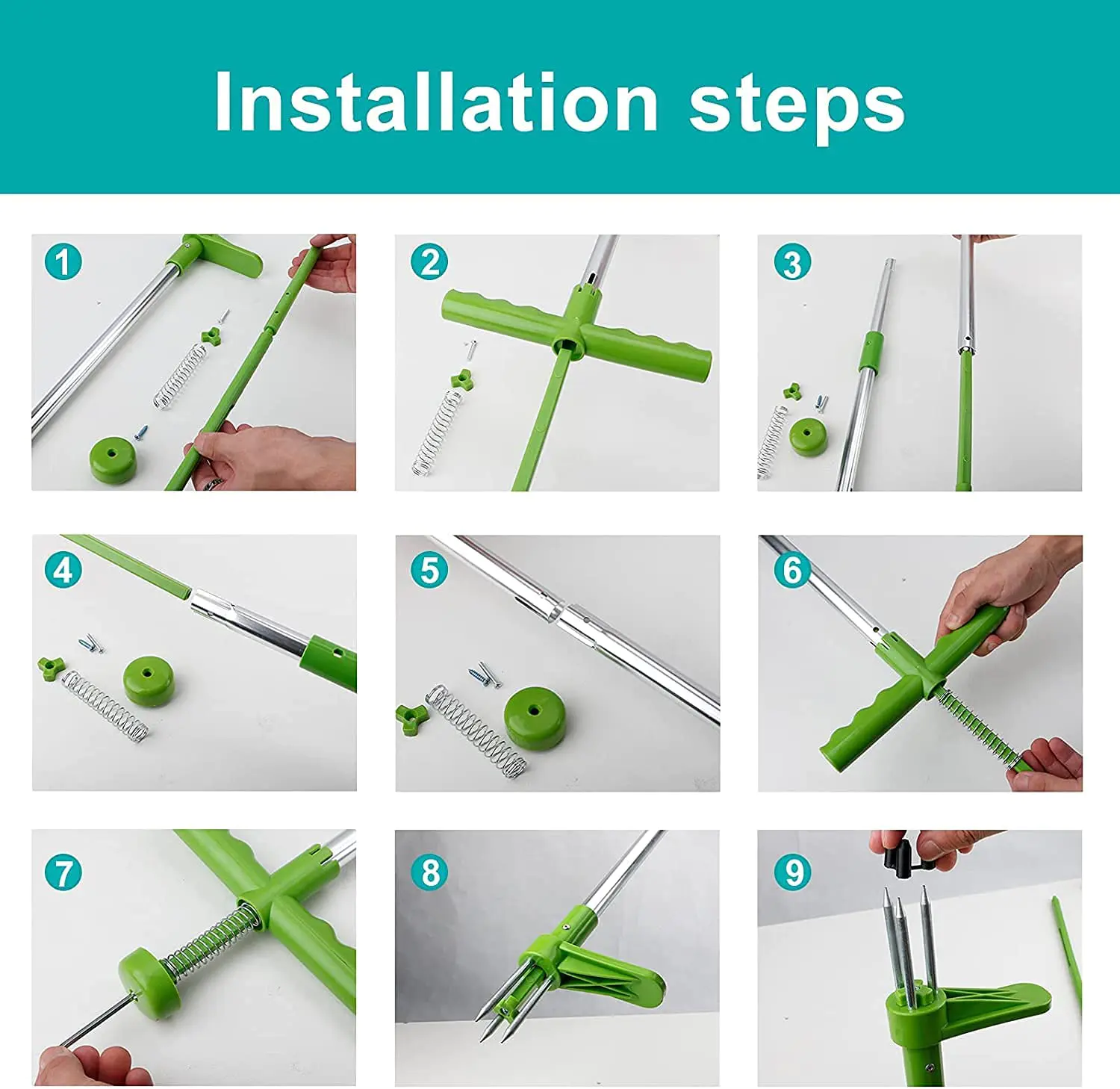 Installation steps

1

2

3

4

5

6

7

8

9