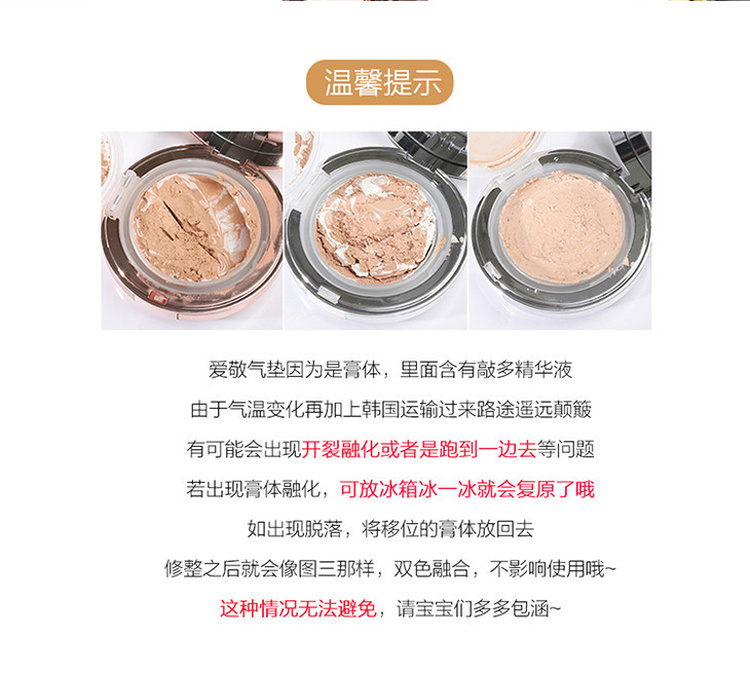 温馨提示

爱敬气垫因为是膏体，里面含有敲多精华液

由于气温变化再加上韩国运输过来路途遥远颠簸

有可能会出现开裂融化或者是跑到一边去等问题

若出现膏体融化，可放冰箱冰一冰就会复原了哦

如出现脱落，将移位的膏体放回去

修整之后就会像图三那样，双色融合，不影响使用哦~

这种情况无法避免，请宝宝们多多包涵~