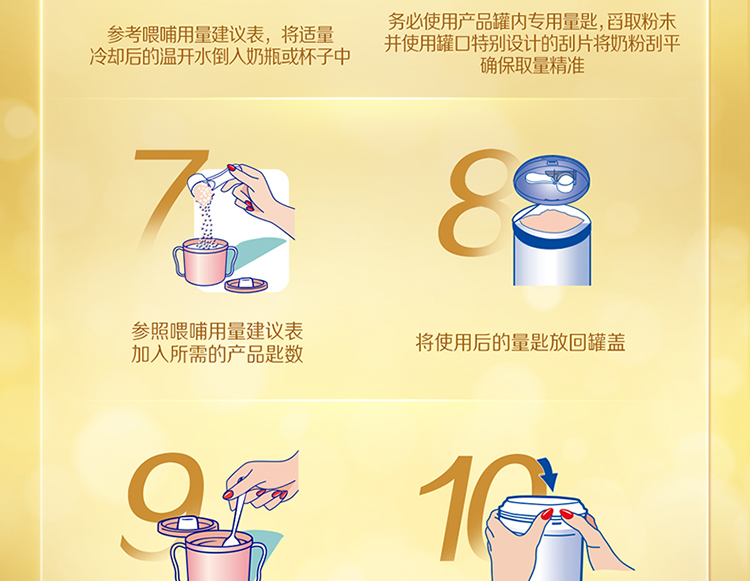 参考喂哺用量建议表，将适量冷却后的温开水倒入奶瓶或杯子中

务必使用产品罐内专用量匙，舀取粉末并使用罐口特别设计的刮片将奶粉刮平确保取量精准

7

参照喂哺用量建议表加入所需的产品匙数

8

将使用后的量匙放回罐盖

9

10