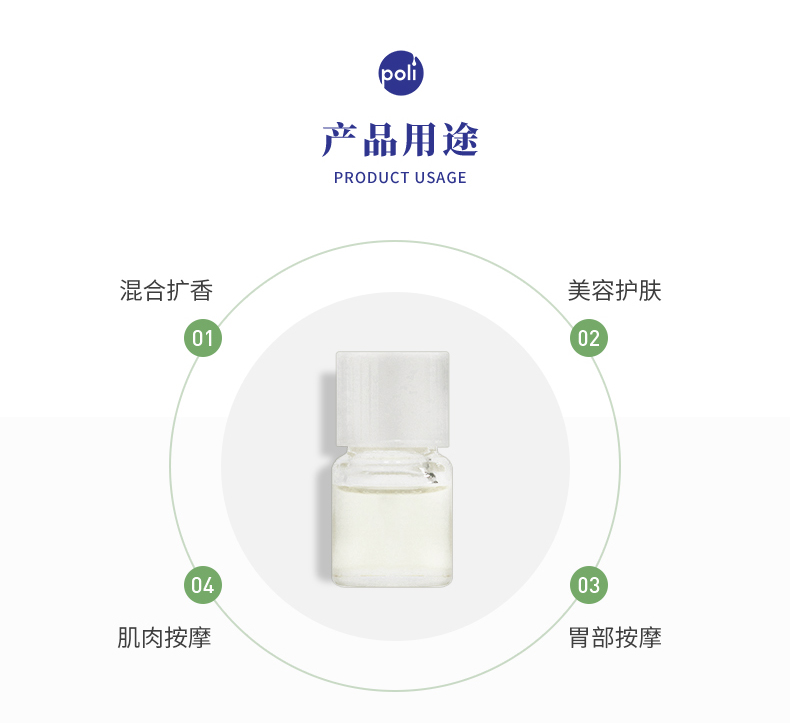 poli

产品用途

PRODUCT USAGE

混合扩香

01

美容护肤

02

04

肌肉按摩

03

胃部按摩