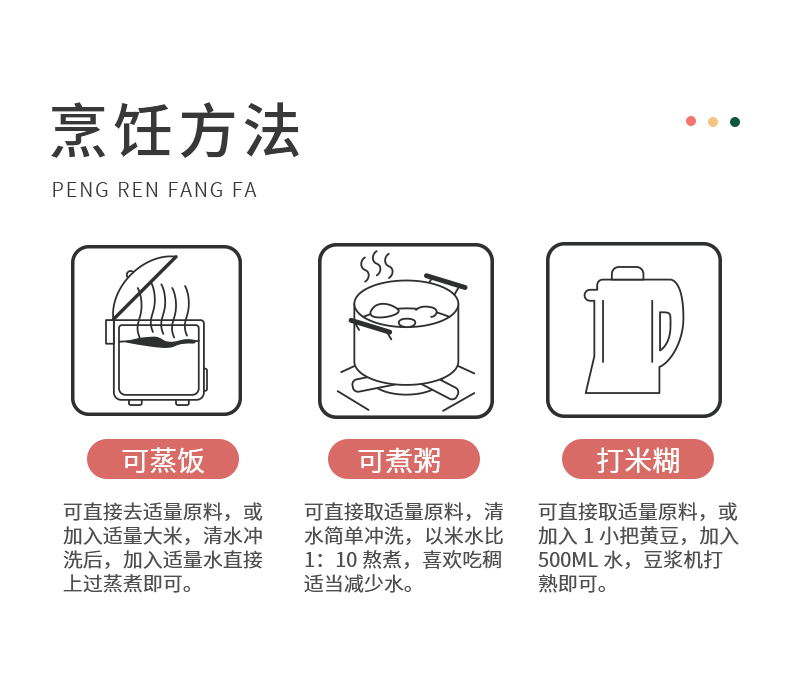 烹饪方法
PENG REN FANG FA

可蒸饭

可直接去适量原料，或加入适量大米，清水冲洗后，加入适量水直接上过蒸煮即可。

可煮粥

可直接取适量原料，清水简单冲洗，以米水比 1：10 熬煮，喜欢吃稠适当减少水。

打米糊

可直接取适量原料，或加入 1 小把黄豆，加入 500ML 水，豆浆机打熟即可。