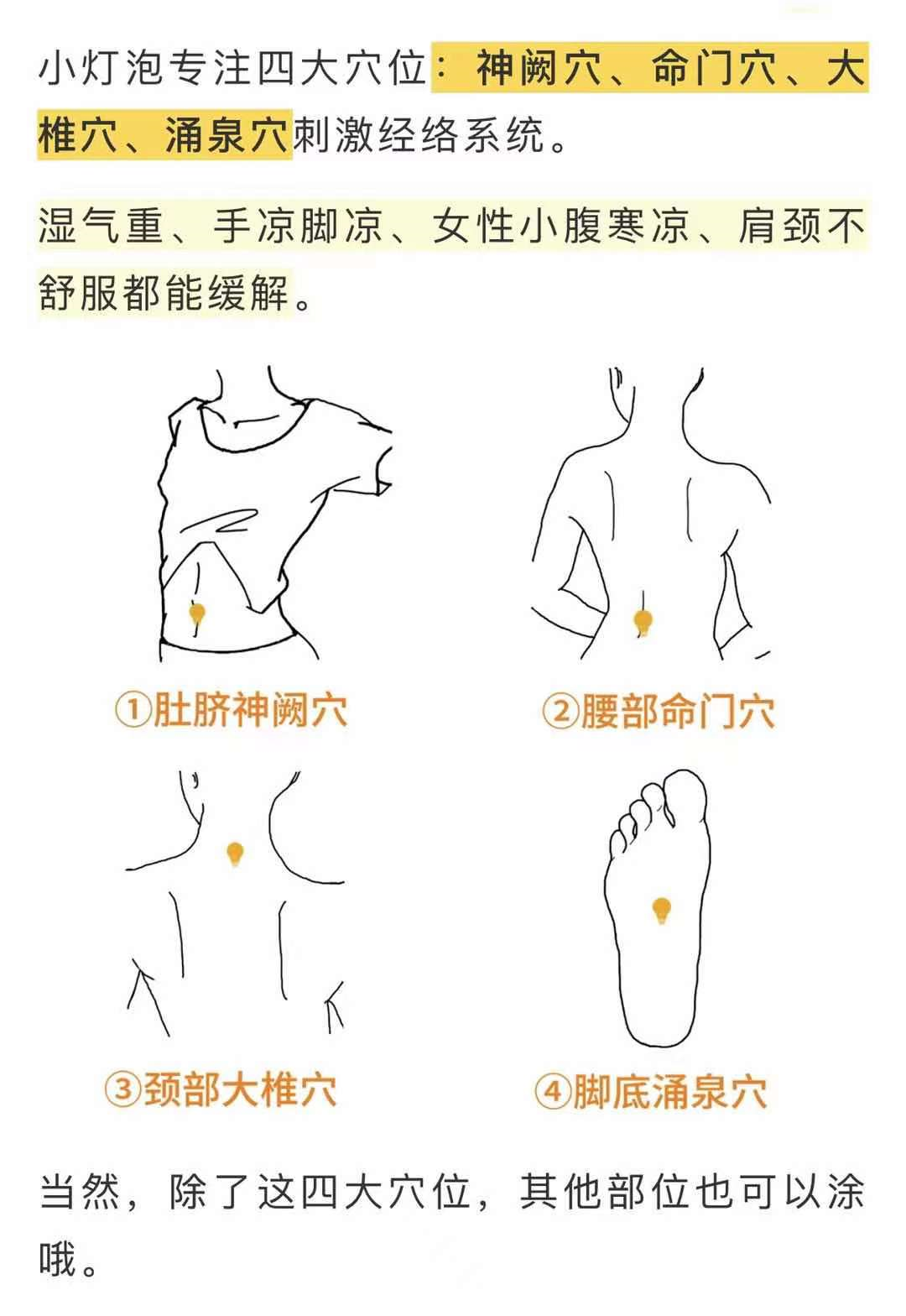 小灯泡专注四大穴位：神阙穴、命门穴、大椎穴、涌泉穴刺激经络系统。

湿气重、手凉脚凉、女性小腹寒凉、肩颈不舒服都能缓解。

①肚脐神阙穴

②腰部命门穴

③颈部大椎穴

④脚底涌泉穴

当然，除了这四大穴位，其他部位也可以涂哦。