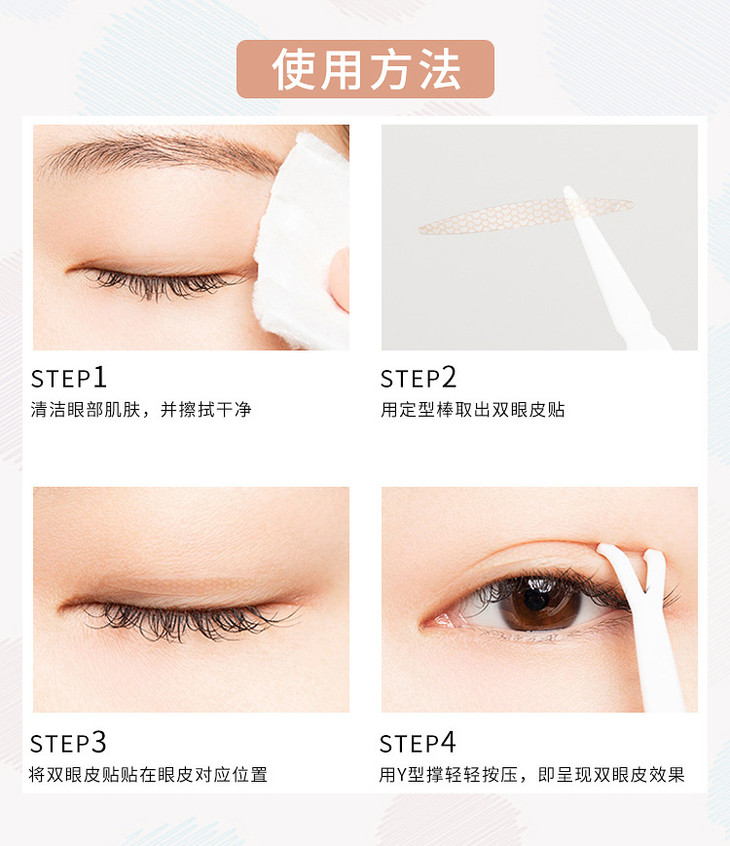 使用方法

STEP1
清洁眼部肌肤，并擦拭干净

STEP2
用定型棒取出双眼皮贴

STEP3
将双眼皮贴贴在眼皮对应位置

STEP4
用Y型撑轻轻按压，即呈现双眼皮效果