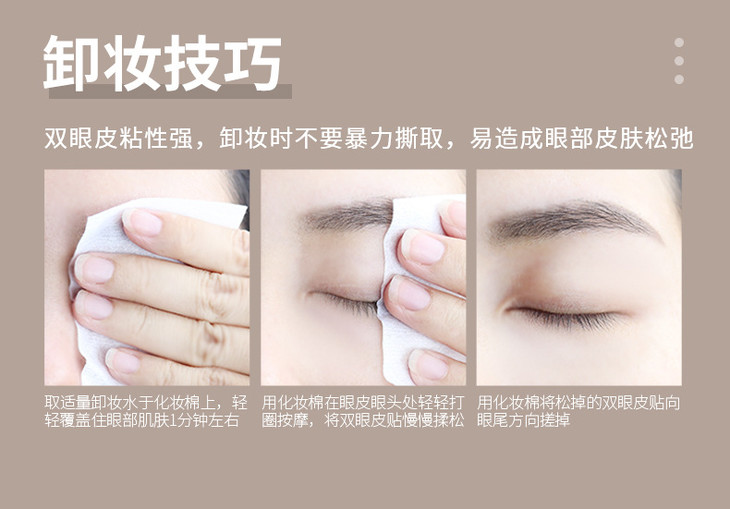 卸妆技巧

双眼皮粘性强，卸妆时不要暴力撕取，易造成眼部皮肤松弛

取适量卸妆水于化妆棉上，轻轻覆盖住眼部肌肤1分钟左右

用化妆棉在眼皮眼头处轻轻打圈按摩，将双眼皮贴慢慢揉松

用化妆棉将松掉的双眼皮贴向眼尾方向搓掉