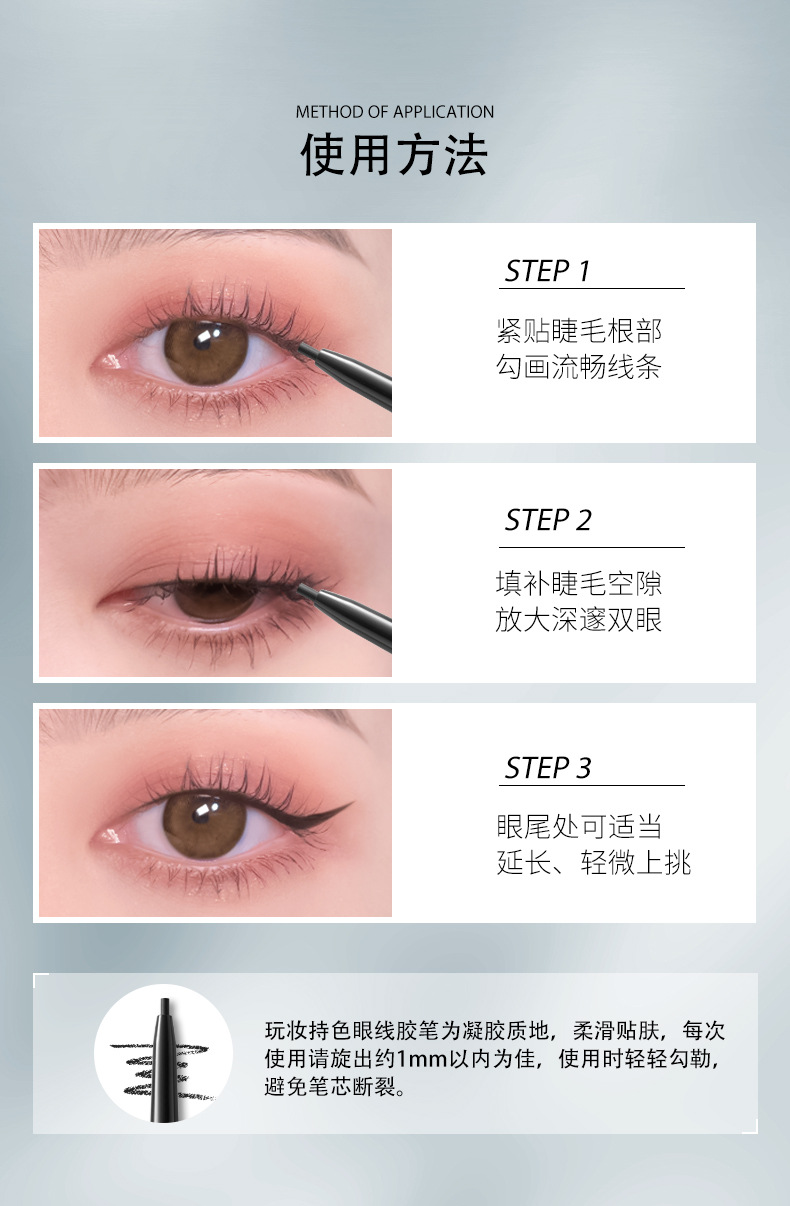 METHOD OF APPLICATION
使用方法

STEP 1
紧贴睫毛根部
勾画流畅线条

STEP 2
填补睫毛空隙
放大深邃双眼

STEP 3
眼尾处可适当
延长、轻微上挑

玩妆持色眼线胶笔为凝胶质地，柔滑贴肤，每次使用请旋出约1mm以内为佳，使用时轻轻勾勒，避免笔芯断裂。