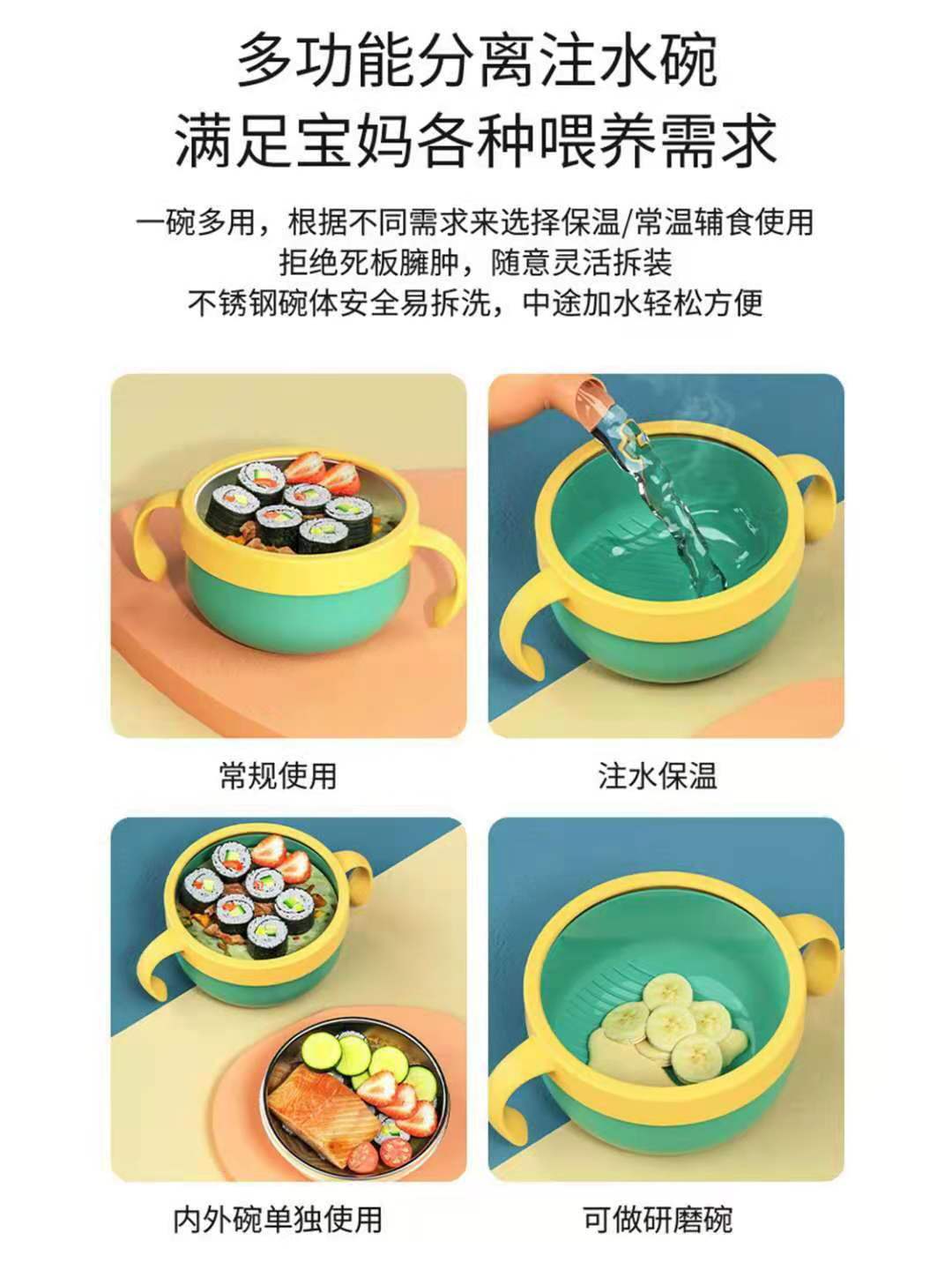 多功能分离注水碗
满足宝妈各种喂养需求

一碗多用，根据不同需求来选择保温/常温辅食使用
拒绝死板臃肿，随意灵活拆装
不锈钢碗体安全易拆洗，中途加水轻松方便

常规使用

注水保温

内外碗单独使用

可做研磨碗