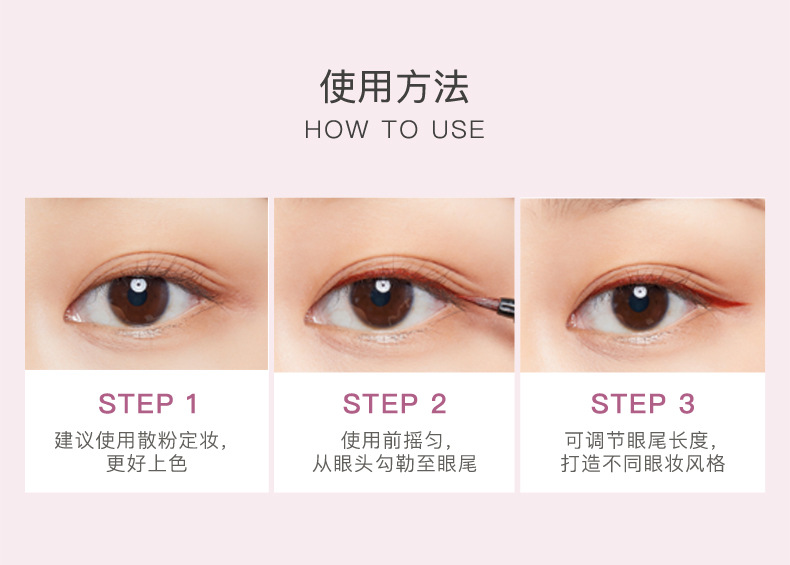 使用方法
HOW TO USE

STEP 1
建议使用散粉定妆，更好上色

STEP 2
使用前摇匀，从眼头勾勒至眼尾

STEP 3
可调节眼尾长度，打造不同眼妆风格