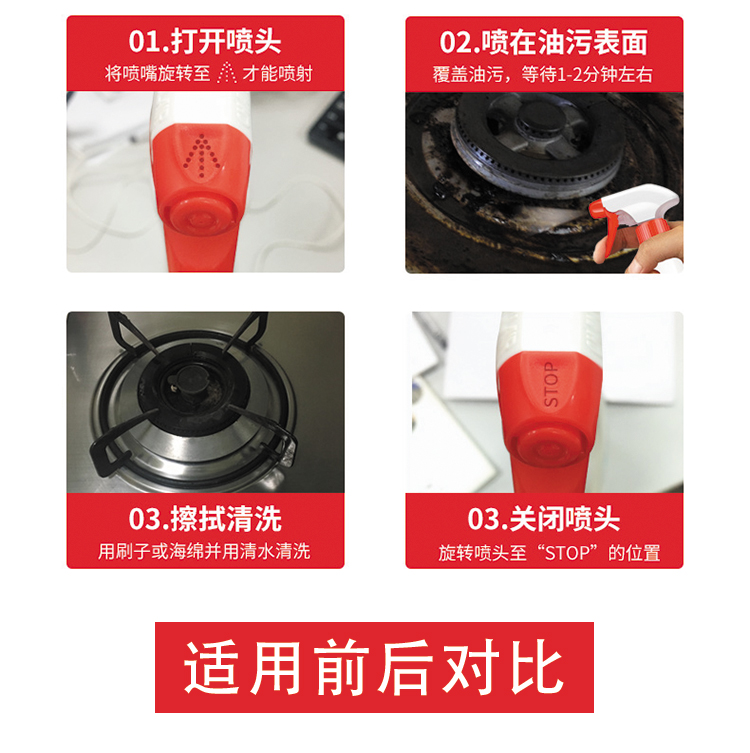 01.打开喷头
将喷嘴旋转至 才能喷射

02.喷在油污表面
覆盖油污，等待1-2分钟左右

STOP

03.擦拭清洗
用刷子或海绵并用清水清洗

03.关闭喷头
旋转喷头至“STOP”的位置

适用前后对比