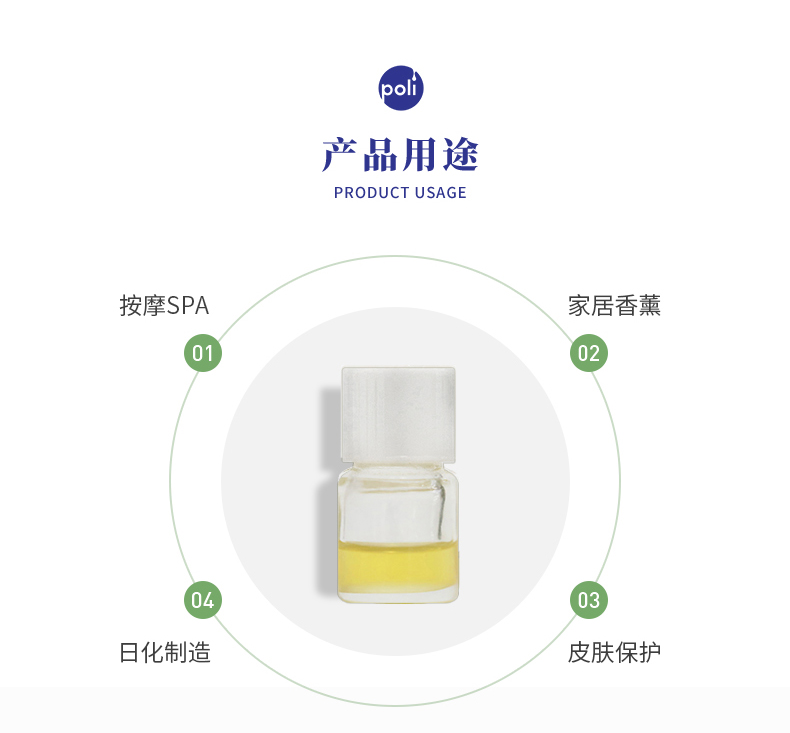 poli

产品用途

PRODUCT USAGE

按摩SPA

01

家居香薰

02

04

日化制造

03

皮肤保护