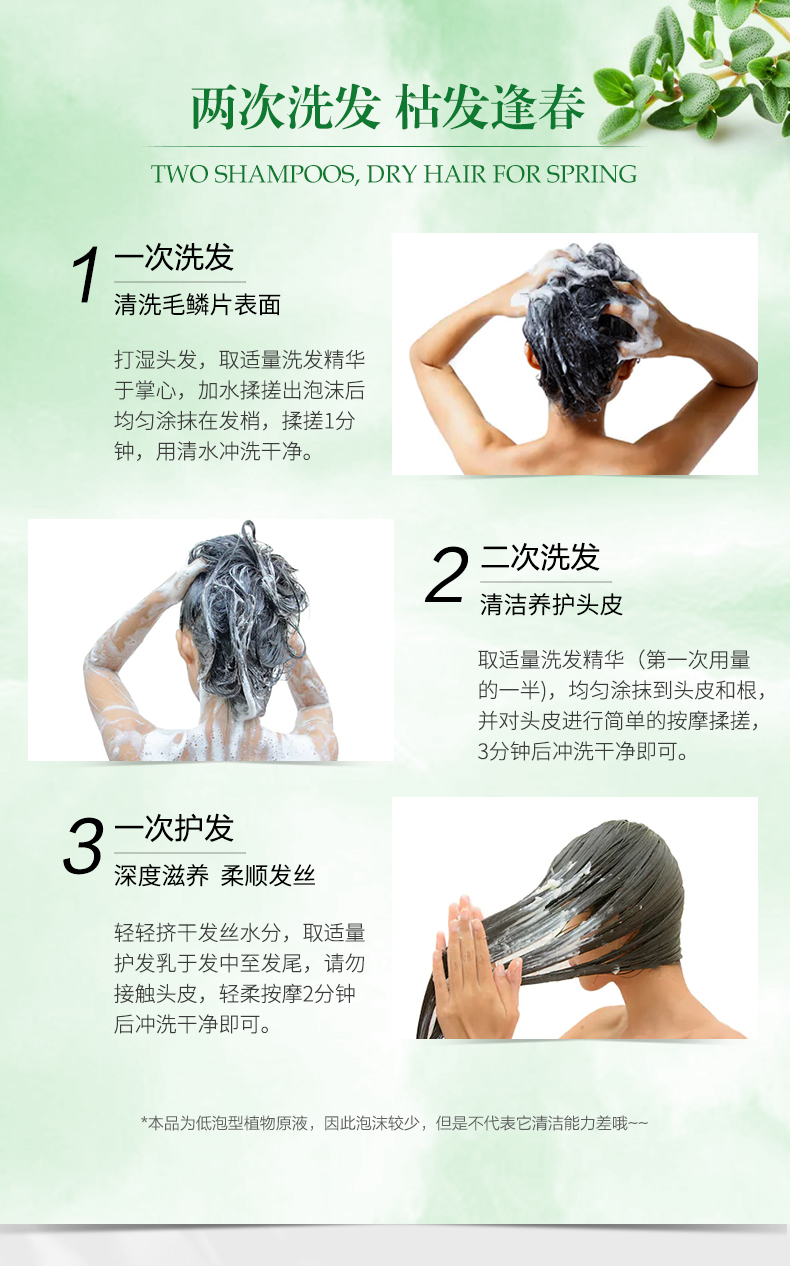 两次洗发 枯发逢春

TWO SHAMPOOS, DRY HAIR FOR SPRING

1 一次洗发
清洗毛鳞片表面

打湿头发，取适量洗发精华于掌心，加水揉搓出泡沫后均匀涂抹在发梢，揉搓1分钟，用清水冲洗干净。

2 二次洗发
清洁养护头皮

取适量洗发精华（第一次用量的一半），均匀涂抹到头皮和根，并对头皮进行简单的按摩揉搓，3分钟后冲洗干净即可。

3 一次护发
深度滋养 柔顺发丝

轻轻挤干发丝水分，取适量护发乳于发中至发尾，请勿接触头皮，轻柔按摩2分钟后冲洗干净即可。

*本品为低泡型植物原液，因此泡沫较少，但是不代表它清洁能力差哦~~