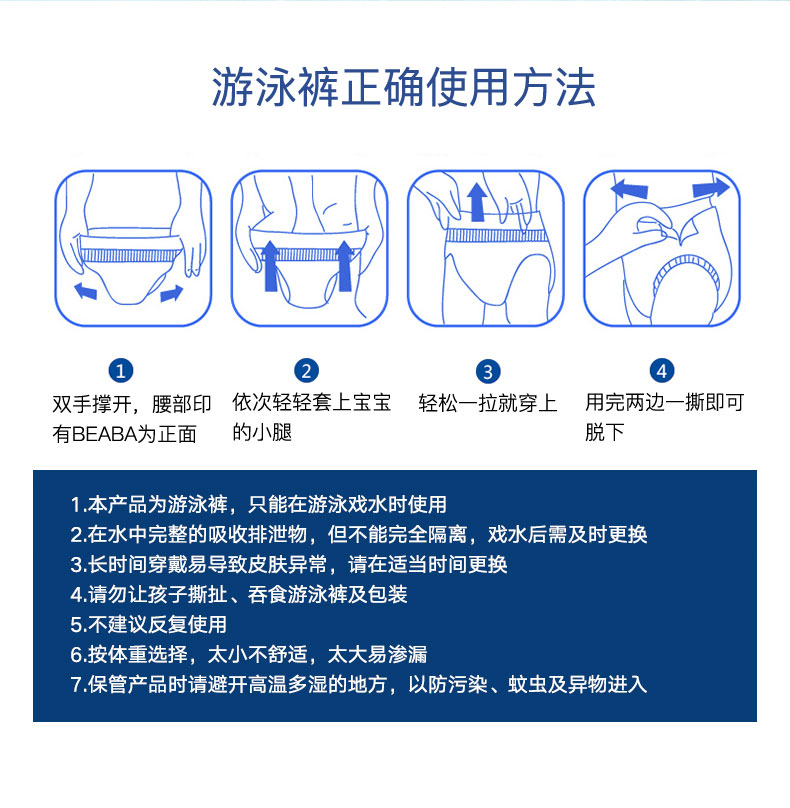 游泳裤正确使用方法

1
双手撑开，腰部印有BEABA为正面

2
依次轻轻套上宝宝的小腿

3
轻松一拉就穿上

4
用完两边一撕即可脱下

1.本产品为游泳裤，只能在游泳戏水时使用
2.在水中完整的吸收排泄物，但不能完全隔离，戏水后需及时更换
3.长时间穿戴易导致皮肤异常，请在适当时间更换
4.请勿让孩子撕扯、吞食游泳裤及包装
5.不建议反复使用
6.按体重选择，太小不舒适，太大易渗漏
7.保管产品时请避开高温多湿的地方，以防污染、蚊虫及异物进入