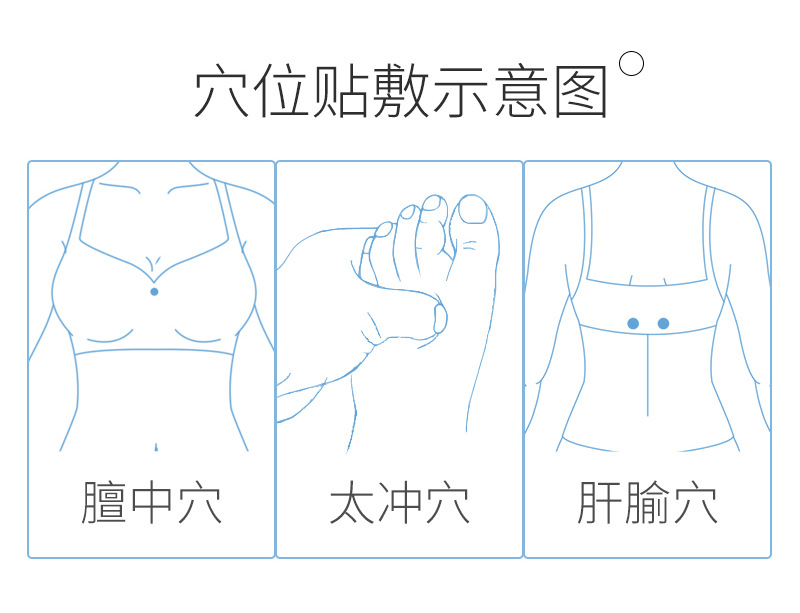 穴位贴敷示意图

膻中穴

太冲穴

肝腧穴