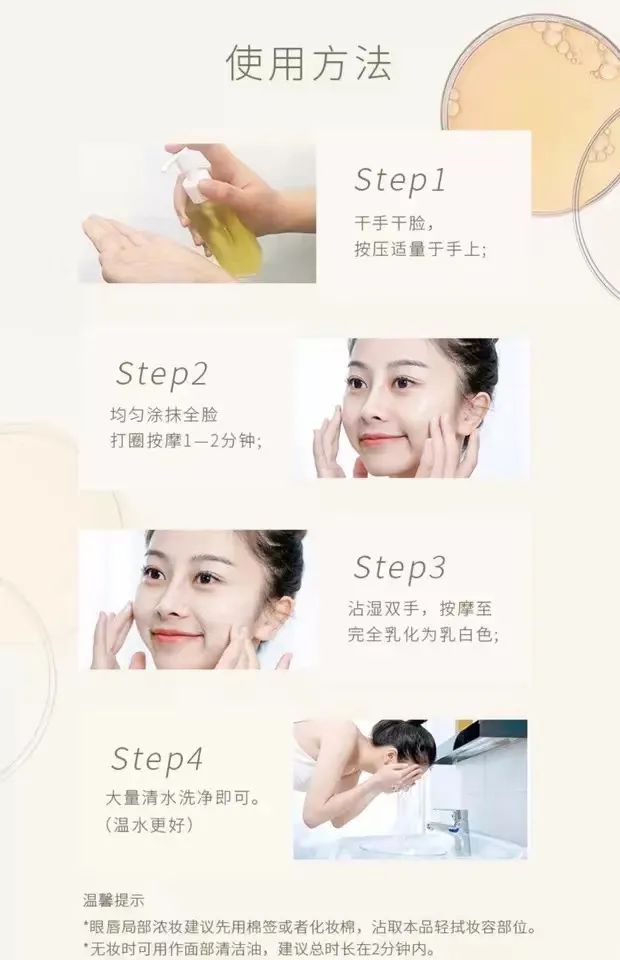 使用方法

Step1
干手干脸，
按压适量于手上；

Step2
均匀涂抹全脸
打圈按摩1—2分钟；

Step3
沾湿双手，按摩至
完全乳化为乳白色；

Step4
大量清水洗净即可。
（温水更好）

温馨提示
*眼唇局部浓妆建议先用棉签或者化妆棉，沾取本品轻拭妆容部位。
*无妆时可用作面部清洁油，建议总时长在2分钟内。