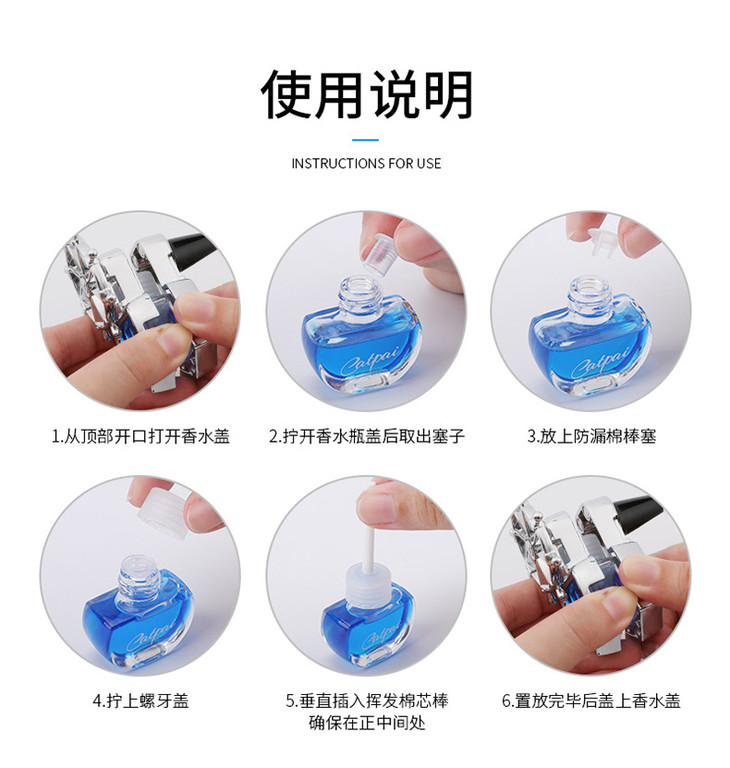 使用说明

INSTRUCTIONS FOR USE

Calpai

Calpai

1.从顶部开口打开香水盖

2.拧开香水瓶盖后取出塞子

3.放上防漏棉棒塞

Calpai

Calpai

4.拧上螺牙盖

5.垂直插入挥发棉芯棒
确保在正中间处

6.置放完毕后盖上香水盖