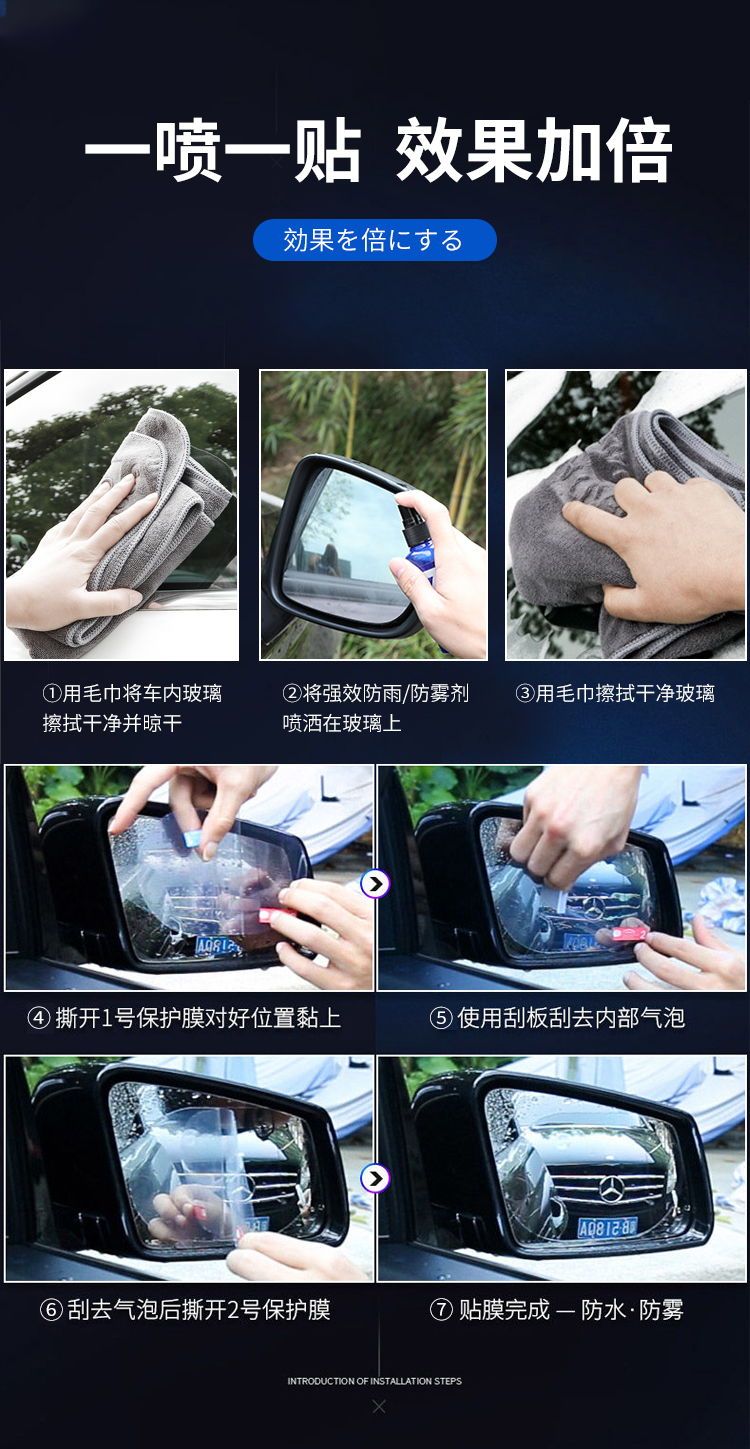 一喷一贴 效果加倍

効果を倍にする

①用毛巾将车内玻璃擦拭干净并晾干

②将强效防雨/防雾剂喷洒在玻璃上

③用毛巾擦拭干净玻璃

④ 撕开1号保护膜对好位置黏上

⑤ 使用刮板刮去内部气泡

⑥ 刮去气泡后撕开2号保护膜

⑦ 贴膜完成 — 防水·防雾

INTRODUCTION OF INSTALLATION STEPS