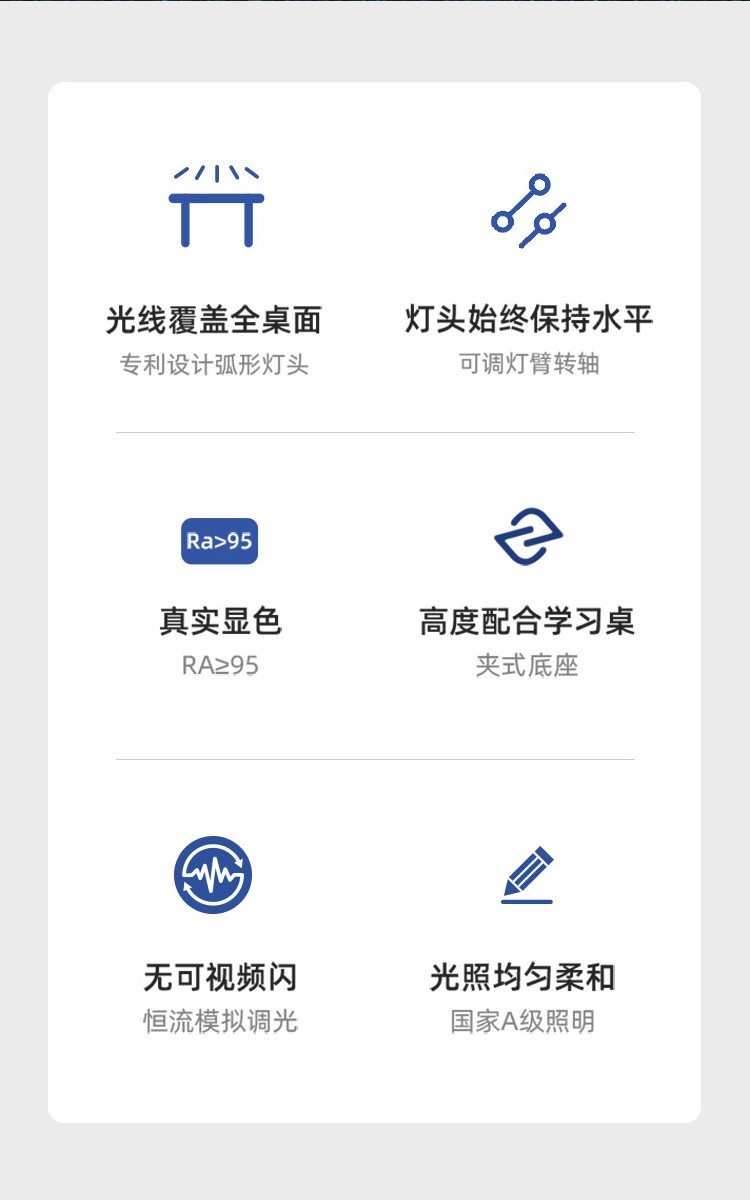 光线覆盖全桌面
专利设计弧形灯头

灯头始终保持水平
可调灯臂转轴

Ra>95

真实显色
RA≥95

高度配合学习桌
夹式底座

无可视频闪
恒流模拟调光

光照均匀柔和
国家A级照明