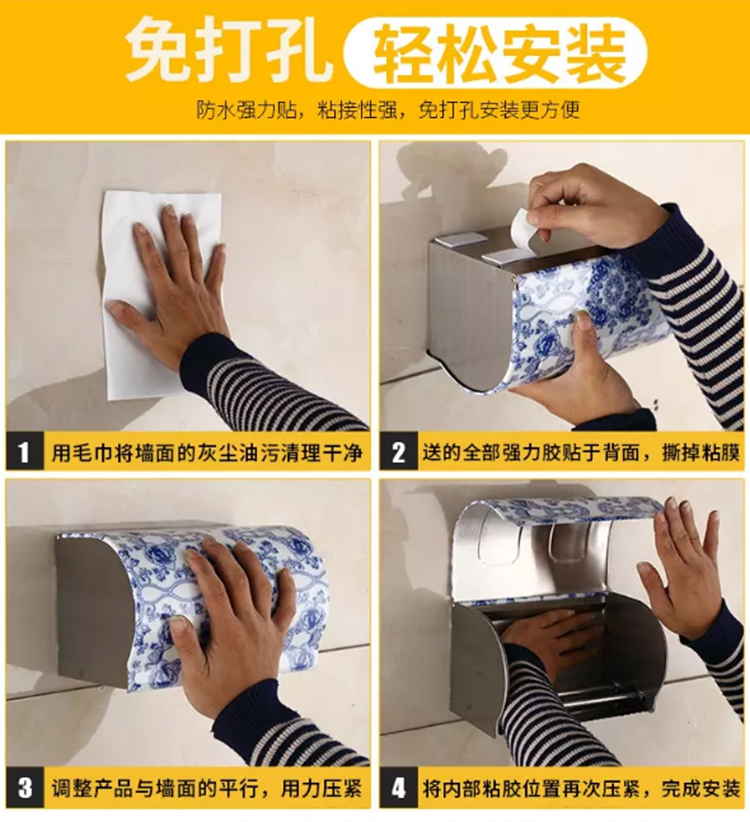 免打孔 轻松安装

防水强力贴，粘接性强，免打孔安装更方便

1 用毛巾将墙面的灰尘油污清理干净

2 送的全部强力胶贴于背面，撕掉粘膜

3 调整产品与墙面的平行，用力压紧

4 将内部粘胶位置再次压紧，完成安装