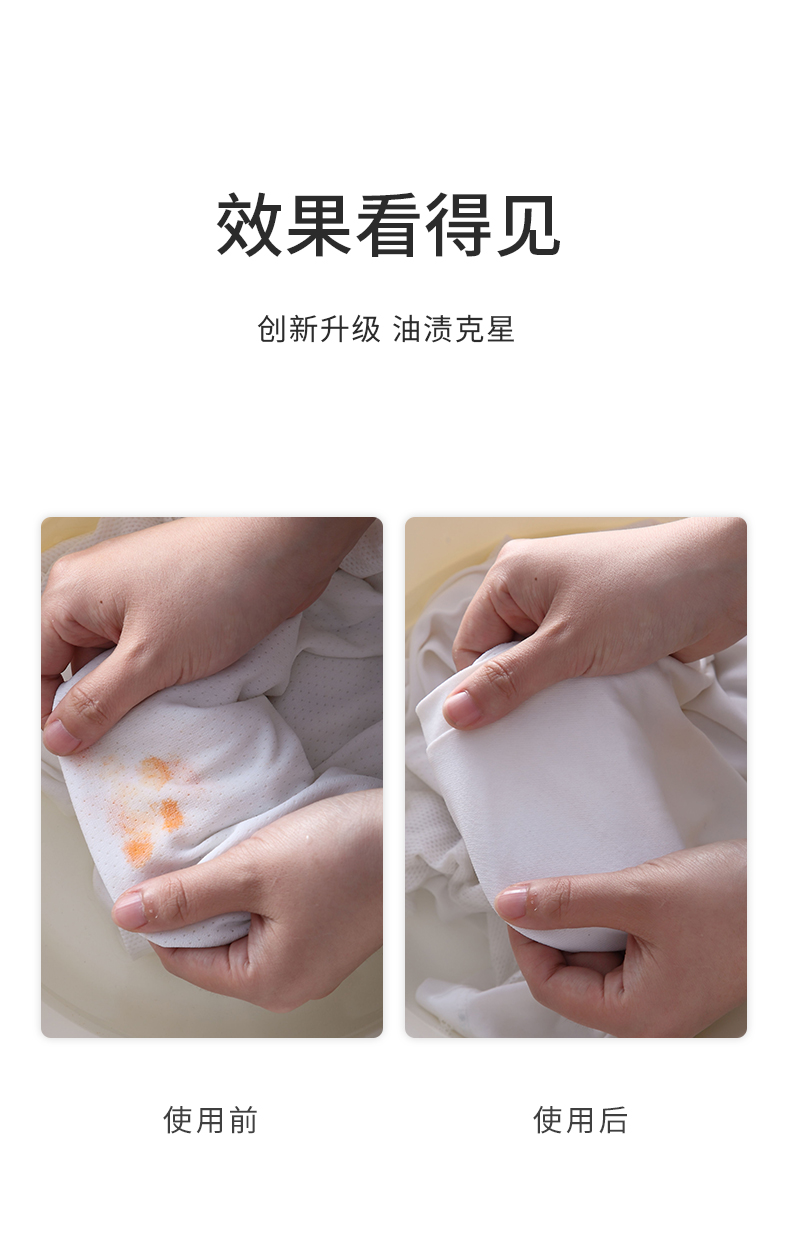 效果看得见

创新升级 油渍克星

使用前

使用后