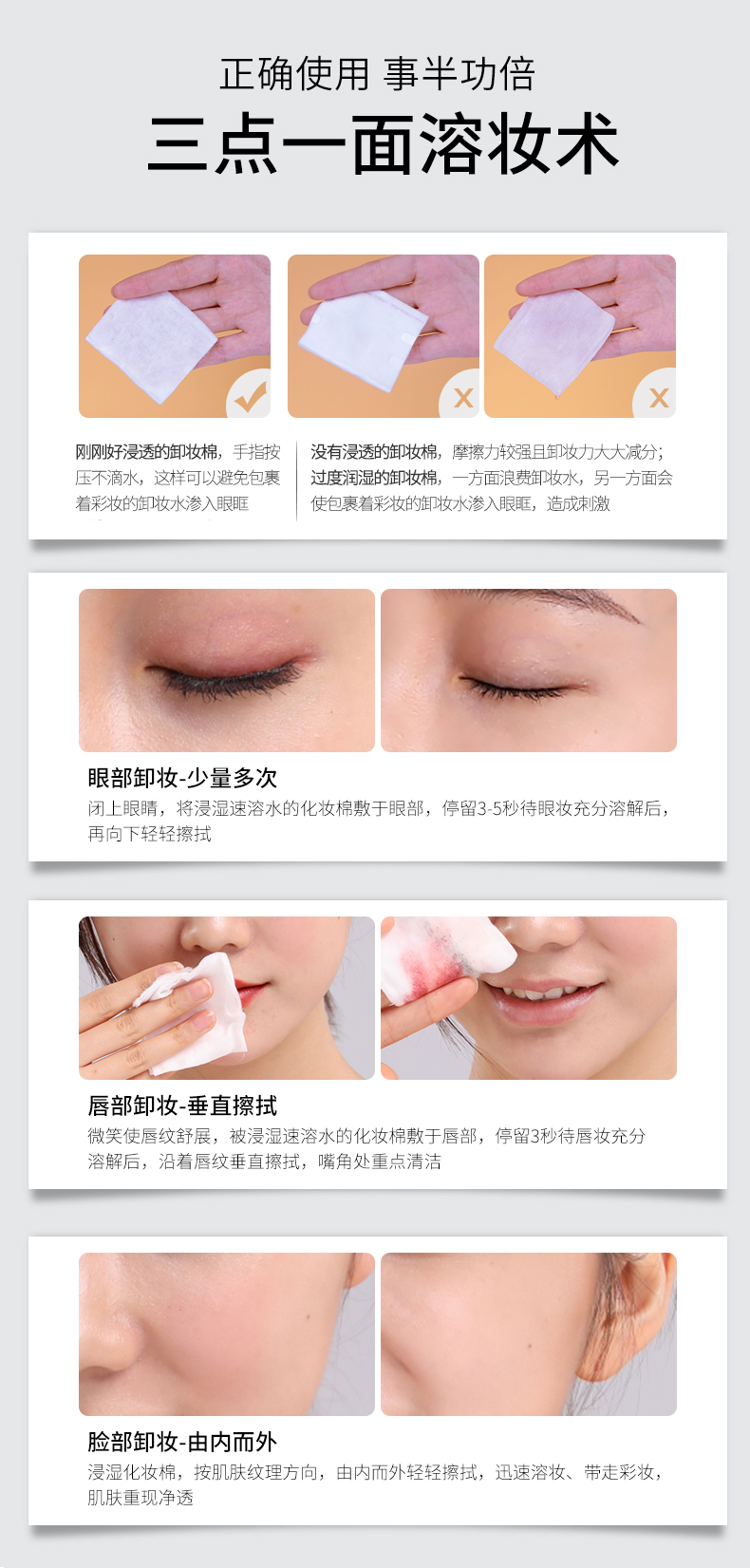 正确使用 事半功倍
三点一面溶妆术

刚刚好浸透的卸妆棉，手指按压不滴水，这样可以避免包裹着彩妆的卸妆水渗入眼眶

没有浸透的卸妆棉，摩擦力较强且卸妆力大大减分；过度润湿的卸妆棉，一方面浪费卸妆水，另一方面会使包裹着彩妆的卸妆水渗入眼眶，造成刺激

眼部卸妆-少量多次
闭上眼睛，将浸湿速溶水的化妆棉敷于眼部，停留3-5秒待眼妆充分溶解后，再向下轻轻擦拭

唇部卸妆-垂直擦拭
微笑使唇纹舒展，被浸湿速溶水的化妆棉敷于唇部，停留3秒待唇妆充分溶解后，沿着唇纹垂直擦拭，嘴角处重点清洁

脸部卸妆-由内而外
浸湿化妆棉，按肌肤纹理方向，由内而外轻轻擦拭，迅速溶妆、带走彩妆，肌肤重现净透