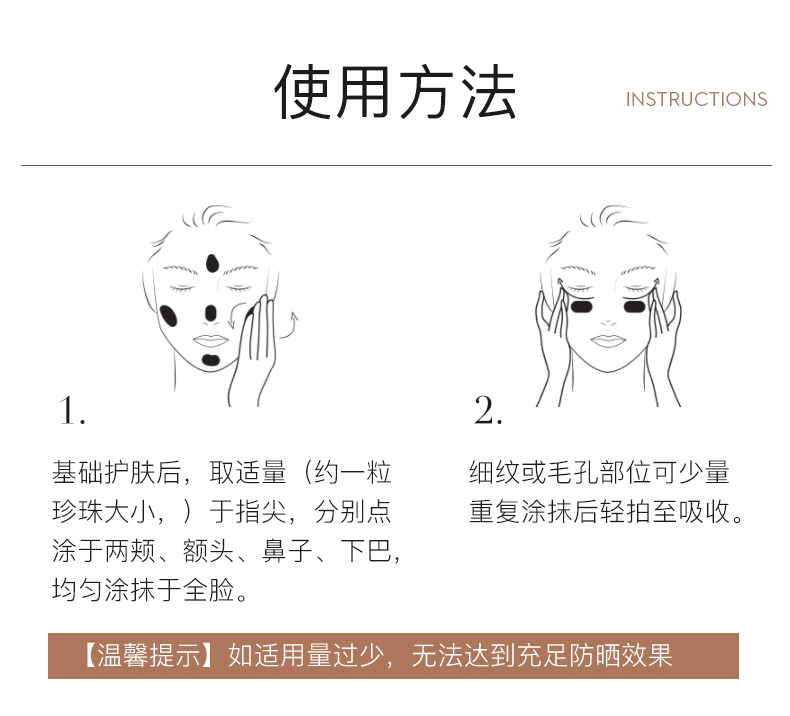 使用方法

INSTRUCTIONS

1.

基础护肤后，取适量（约一粒珍珠大小，）于指尖，分别点涂于两颊、额头、鼻子、下巴，均匀涂抹于全脸。

2.

细纹或毛孔部位可少量重复涂抹后轻拍至吸收。

【温馨提示】如适用量过少，无法达到充足防晒效果