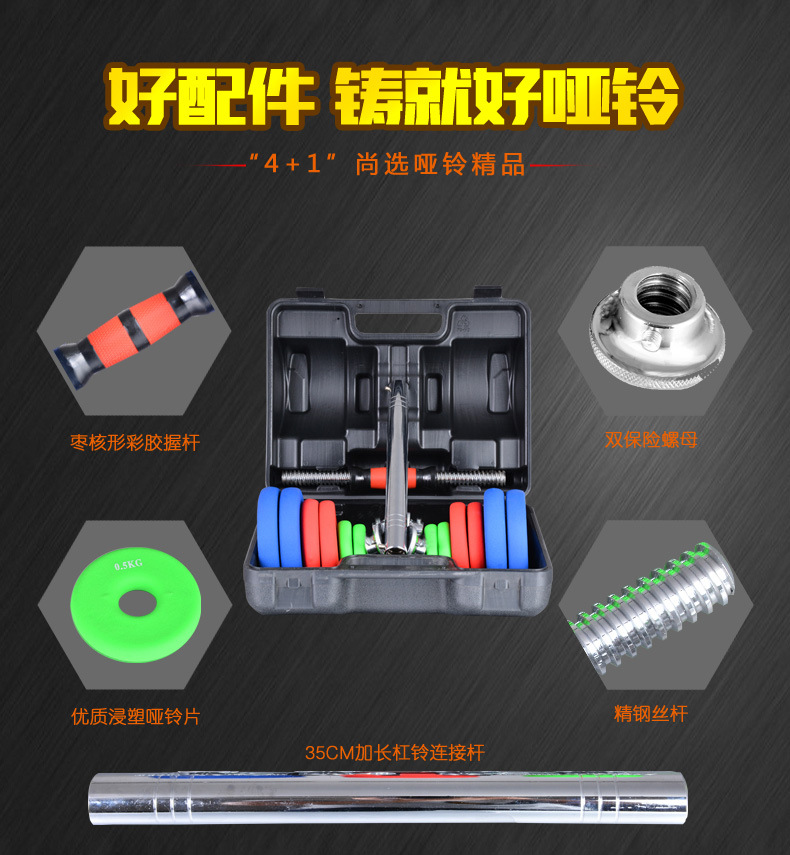 好配件 铸就好哑铃

“4+1”尚选哑铃精品

枣核形彩胶握杆

双保险螺母

0.5KG

优质浸塑哑铃片

精钢丝杆

35CM加长杠铃连接杆