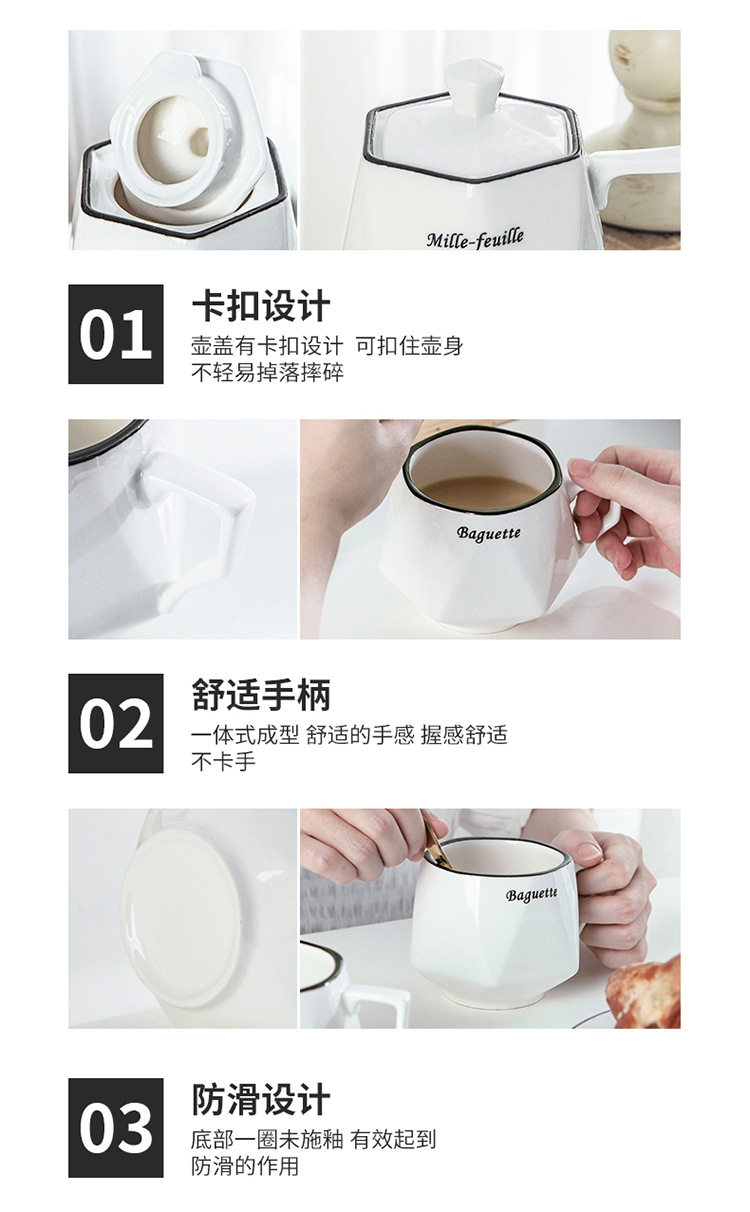 Mille-feuille

01

卡扣设计

壶盖有卡扣设计 可扣住壶身
不轻易掉落摔碎

Baguette

02

舒适手柄

一体式成型 舒适的手感 握感舒适
不卡手

Baguette

03

防滑设计

底部一圈未施釉 有效起到
防滑的作用