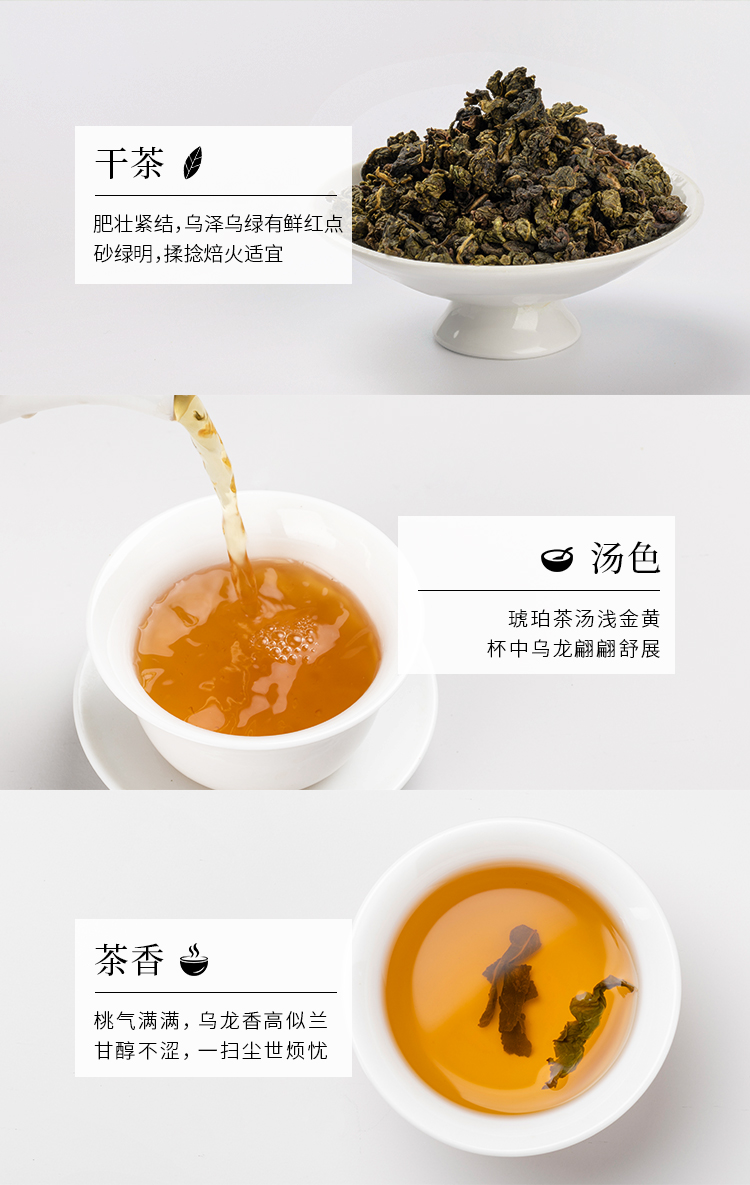 干茶

肥壮紧结,乌泽乌绿有鲜红点
砂绿明,揉捻焙火适宜

汤色

琥珀茶汤浅金黄
杯中乌龙翩翩舒展

茶香

桃气满满，乌龙香高似兰
甘醇不涩，一扫尘世烦忧