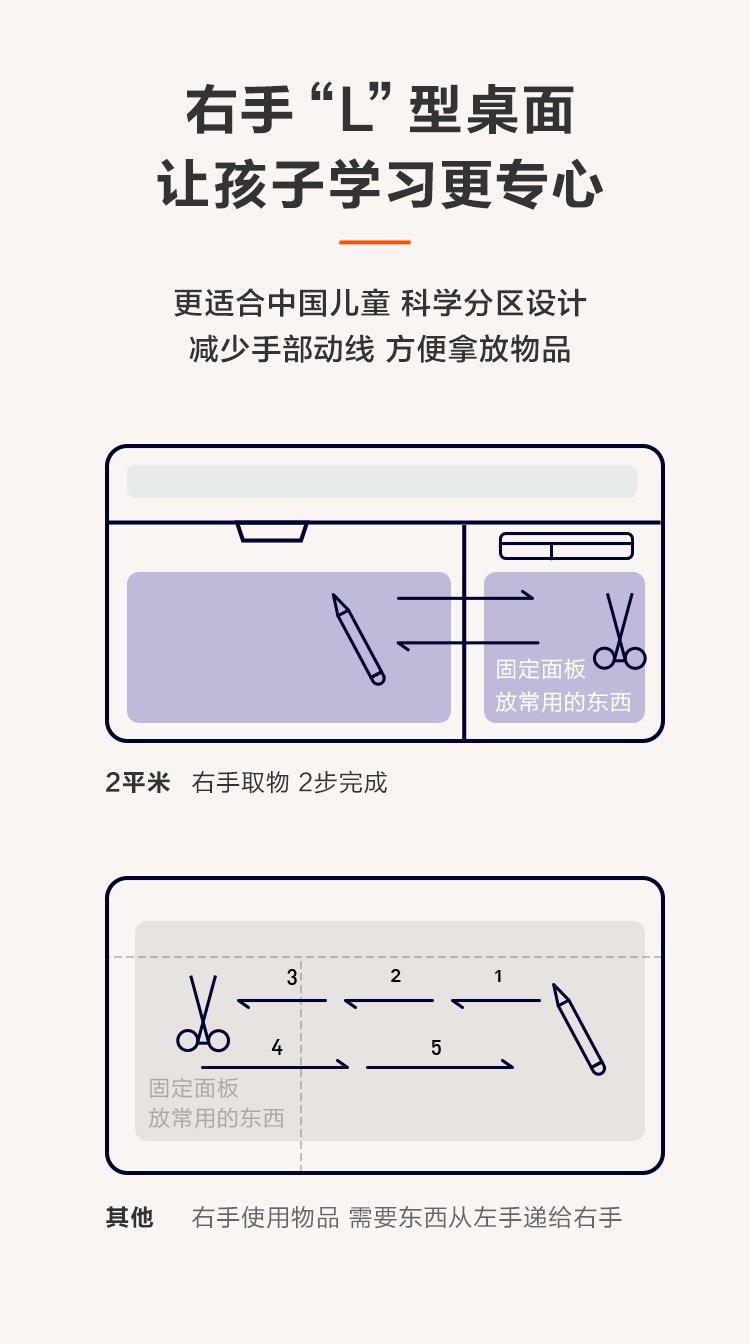 右手“L”型桌面
让孩子学习更专心

更适合中国儿童 科学分区设计
减少手部动线 方便拿放物品

固定面板
放常用的东西

2平米 右手取物 2步完成

3 2 1
4 5
固定面板
放常用的东西

其他 右手使用物品 需要东西从左手递给右手