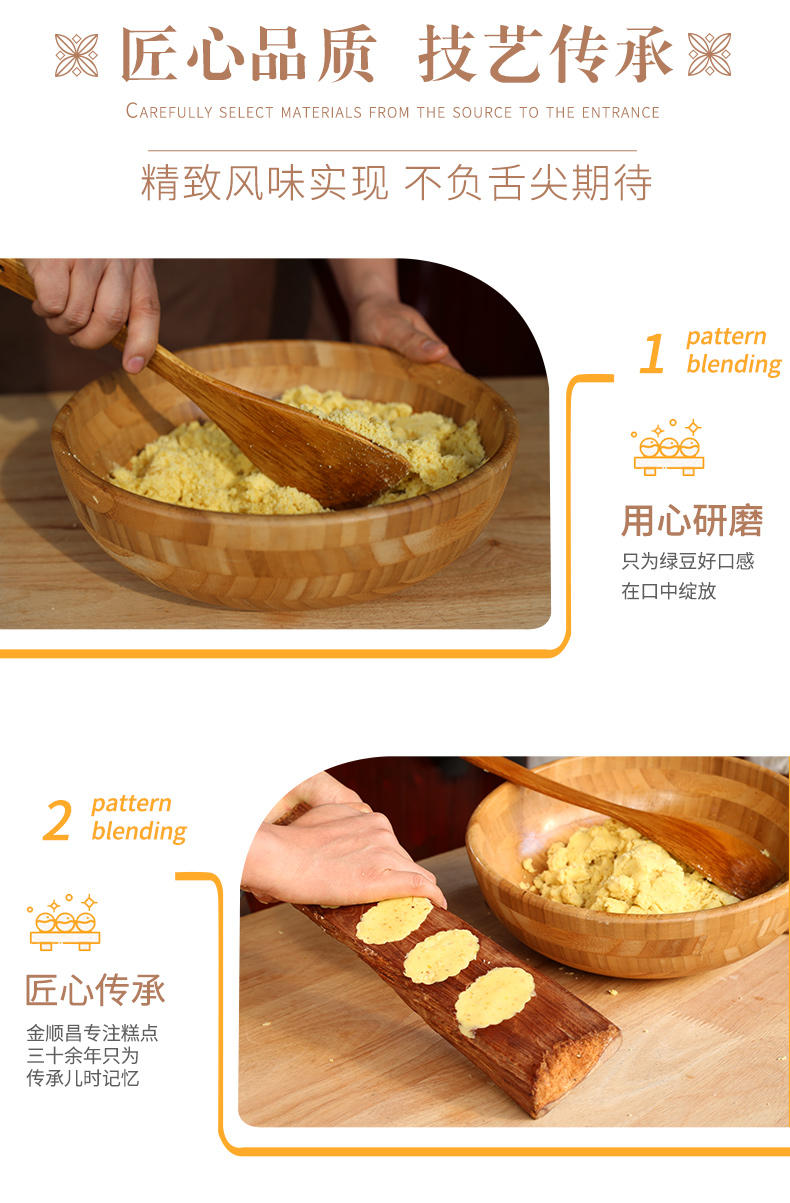 匠心品质 技艺传承

CAREFULLY SELECT MATERIALS FROM THE SOURCE TO THE ENTRANCE

精致风味实现 不负舌尖期待

1 pattern blending

用心研磨

只为绿豆好口感
在口中绽放

2 pattern blending

匠心传承

金顺昌专注糕点
三十余年只为
传承儿时记忆