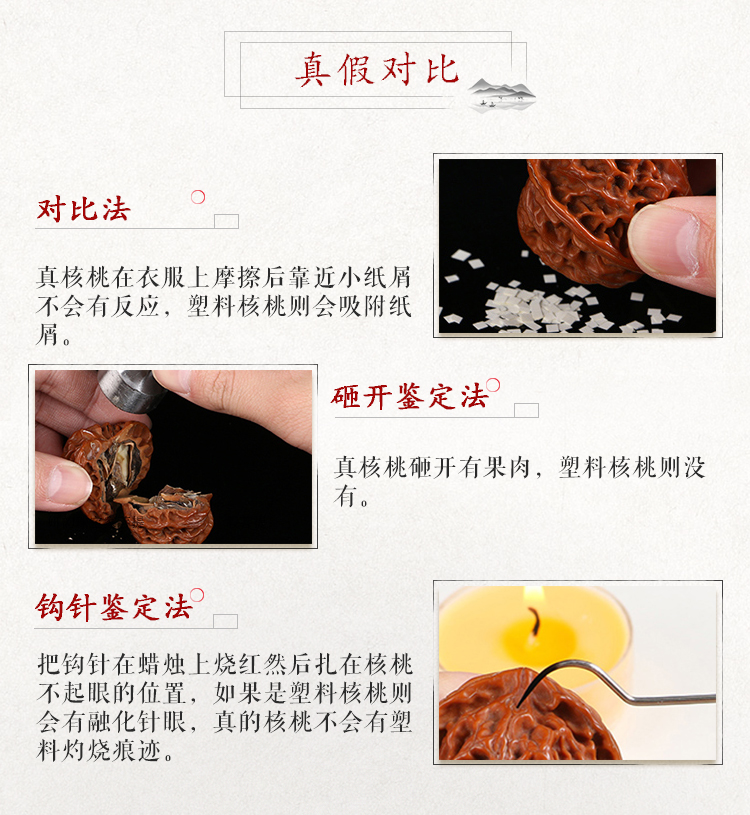 真假对比

对比法

真核桃在衣服上摩擦后靠近小纸屑不会有反应，塑料核桃则会吸附纸屑。

砸开鉴定法

真核桃砸开有果肉，塑料核桃则没有。

钩针鉴定法

把钩针在蜡烛上烧红然后扎在核桃不起眼的位置，如果是塑料核桃则会有融化针眼，真的核桃不会有塑料灼烧痕迹。