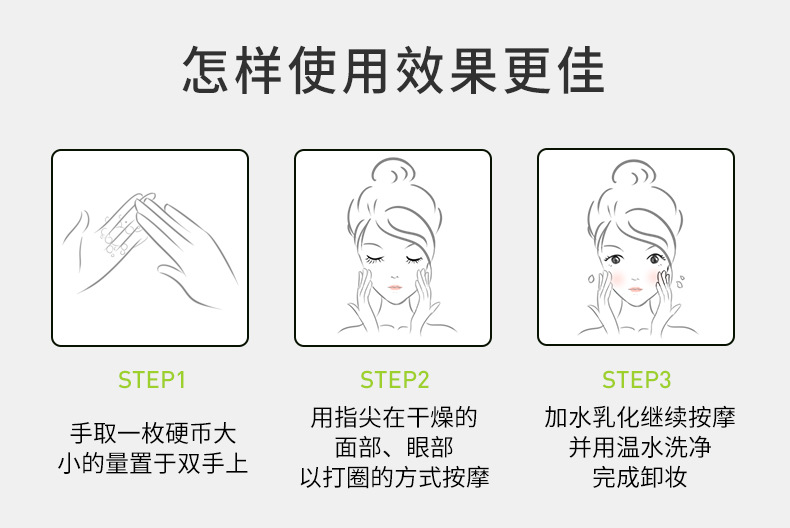 怎样使用效果更佳

STEP1

手取一枚硬币大小的量置于双手上

STEP2

用指尖在干燥的面部、眼部以打圈的方式按摩

STEP3

加水乳化继续按摩并用温水洗净完成卸妆