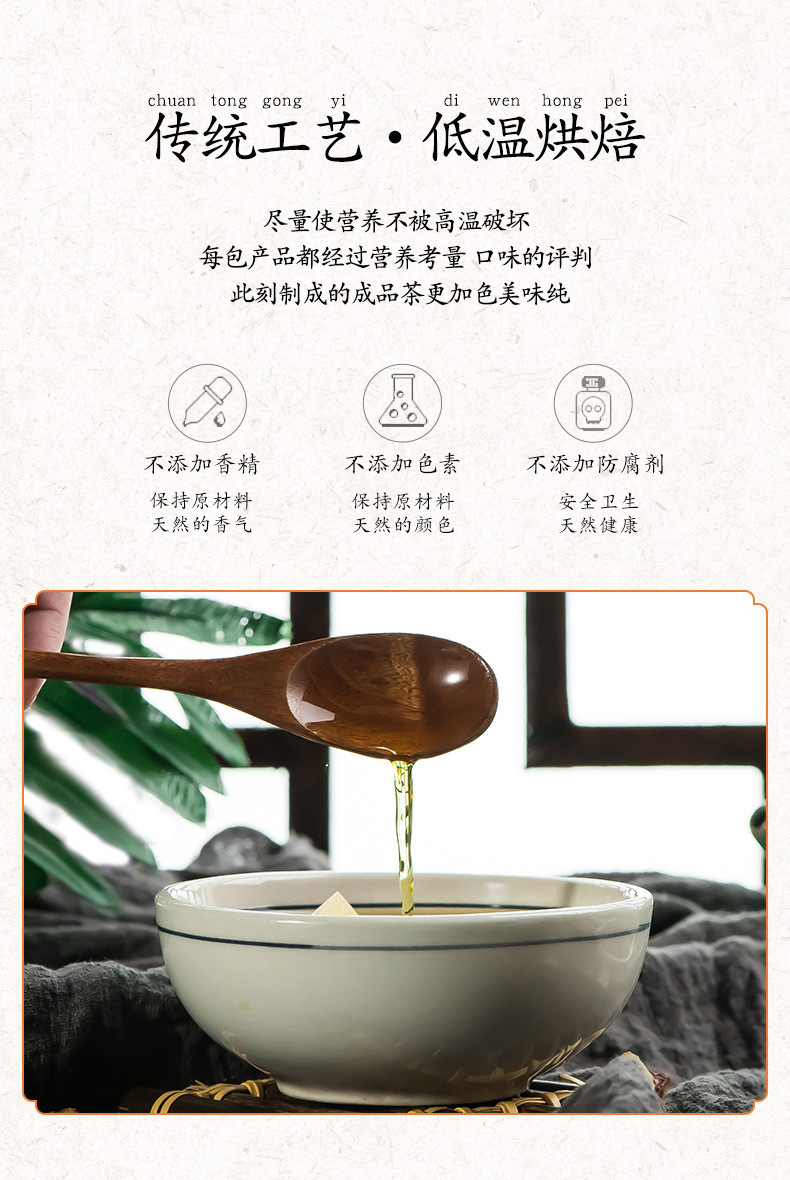 chuan tong gong yi di wen hong pei
传统工艺·低温烘焙

尽量使营养不被高温破坏
每包产品都经过营养考量 口味的评判
此刻制成的成品茶更加色美味纯

不添加香精
保持原材料
天然的香气

不添加色素
保持原材料
天然的颜色

不添加防腐剂
安全卫生
天然健康