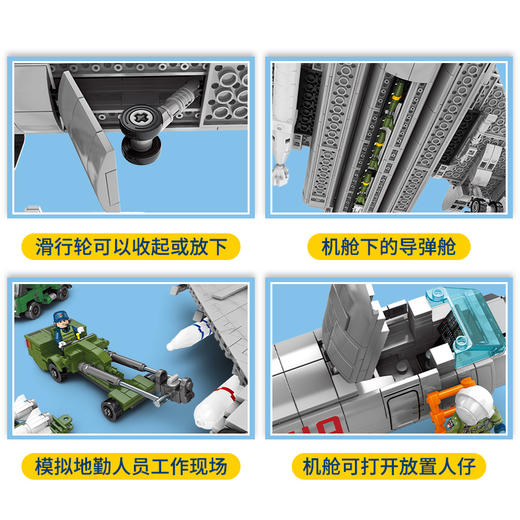 滑行轮可以收起或放下

机舱下的导弹舱

模拟地勤人员工作现场

机舱可打开放置人仔