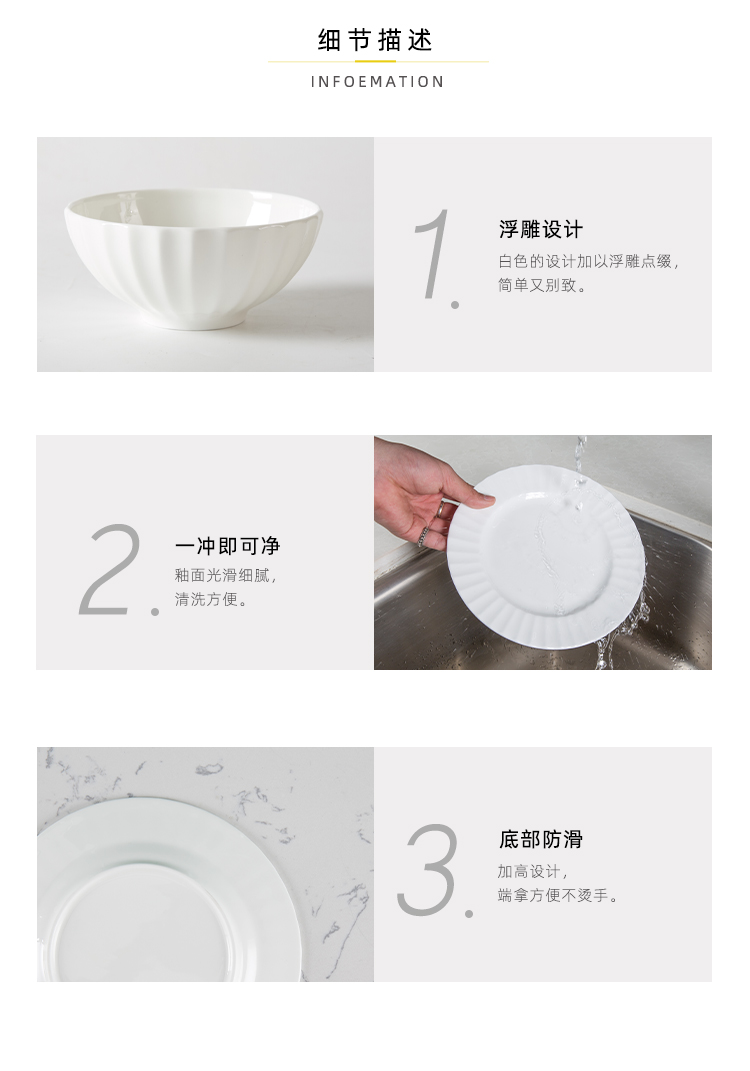 细节描述
INFOEMATION

1.
浮雕设计
白色的设计加以浮雕点缀，简单又别致。

2.
一冲即可净
釉面光滑细腻，清洗方便。

3.
底部防滑
加高设计，端拿方便不烫手。