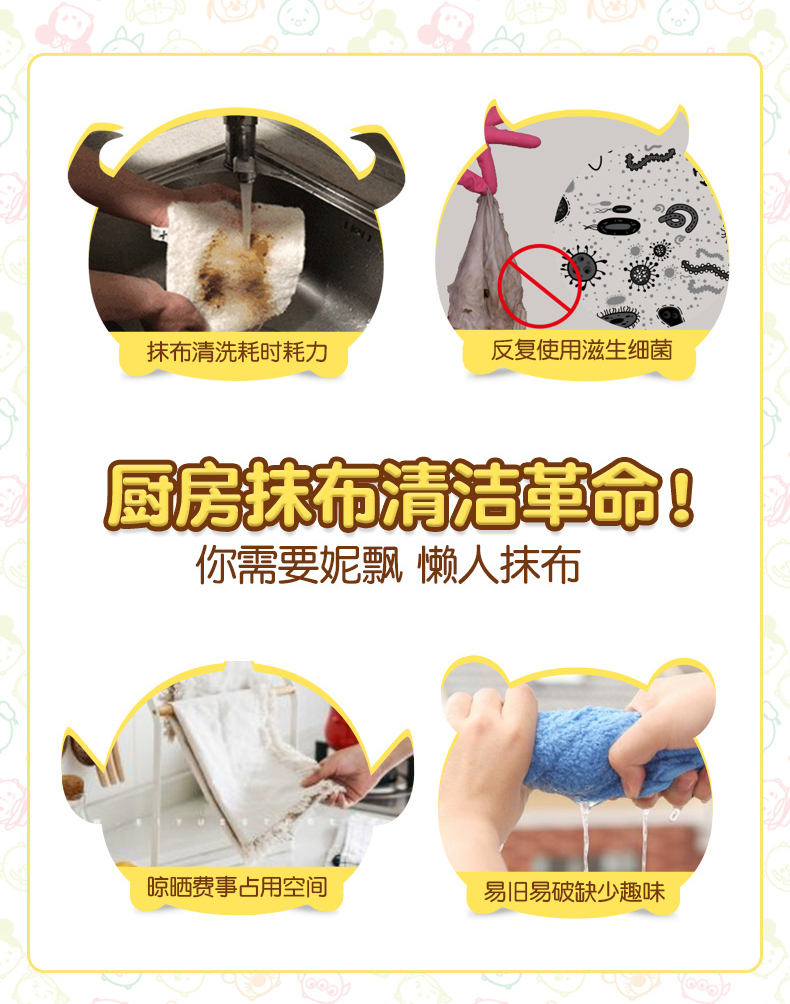 抹布清洗耗时耗力

反复使用滋生细菌

厨房抹布清洁革命！

你需要妮飘 懒人抹布

晾晒费事占用空间

易旧易破缺少趣味