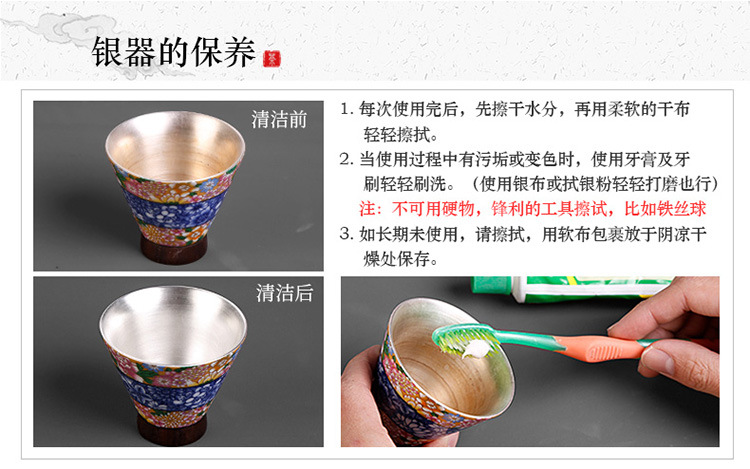 银器的保养

清洁前

清洁后

1. 每次使用完后，先擦干水分，再用柔软的干布轻轻擦拭。

2. 当使用过程中有污垢或变色时，使用牙膏及牙刷轻轻刷洗。（使用银布或拭银粉轻轻打磨也行）

注：不可用硬物，锋利的工具擦试，比如铁丝球

3. 如长期未使用，请擦拭，用软布包裹放于阴凉干燥处保存。