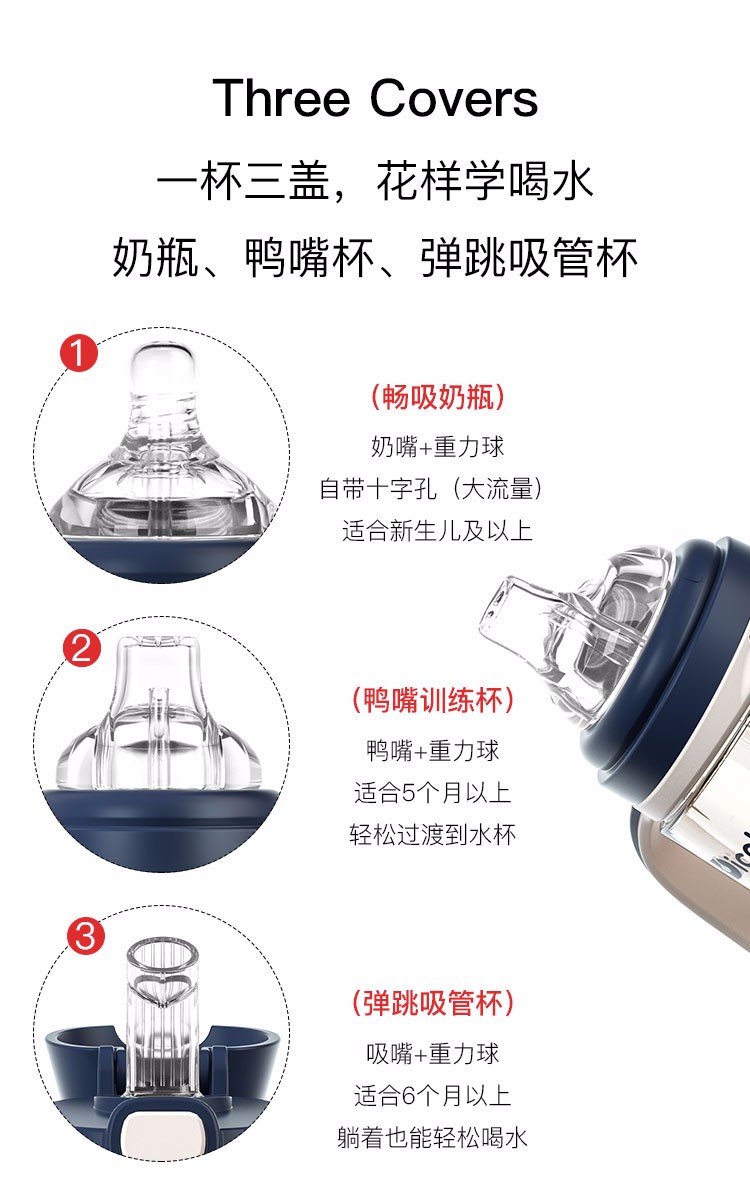 Three Covers
一杯三盖，花样学喝水
奶瓶、鸭嘴杯、弹跳吸管杯

1
（畅吸奶瓶）
奶嘴+重力球
自带十字孔（大流量）
适合新生儿及以上

2
（鸭嘴训练杯）
鸭嘴+重力球
适合5个月以上
轻松过渡到水杯

3
（弹跳吸管杯）
吸嘴+重力球
适合6个月以上
躺着也能轻松喝水