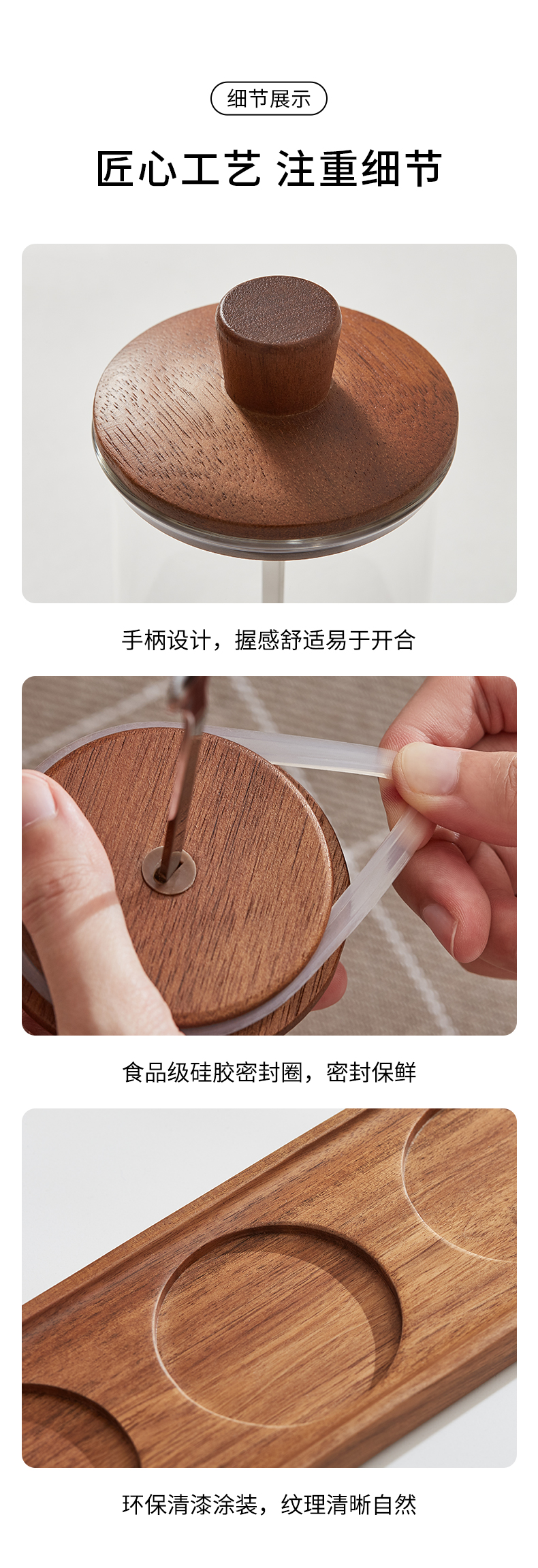 细节展示

匠心工艺 注重细节

手柄设计，握感舒适易于开合

食品级硅胶密封圈，密封保鲜

环保清漆涂装，纹理清晰自然