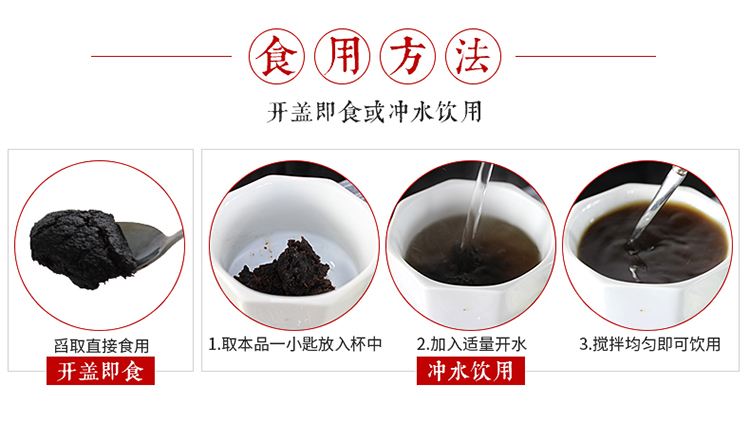 食用方法

开盖即食或冲水饮用

舀取直接食用

开盖即食

1.取本品一小匙放入杯中

2.加入适量开水

3.搅拌均匀即可饮用

冲水饮用