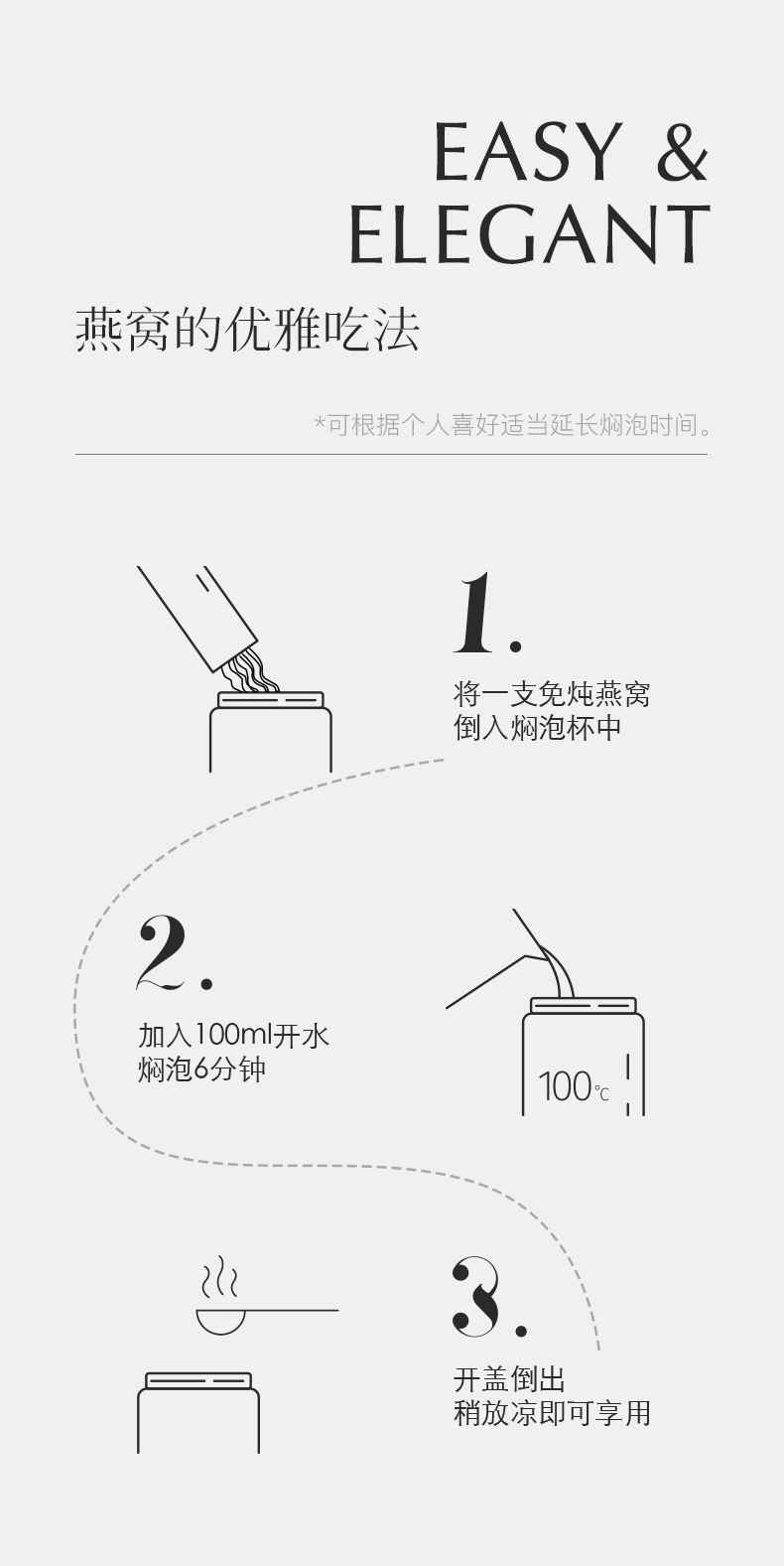 EASY &
ELEGANT

燕窝的优雅吃法

*可根据个人喜好适当延长焖泡时间。

1.
将一支免炖燕窝
倒入焖泡杯中

2.
加入100ml开水
焖泡6分钟

100℃

3.
开盖倒出
稍放凉即可享用