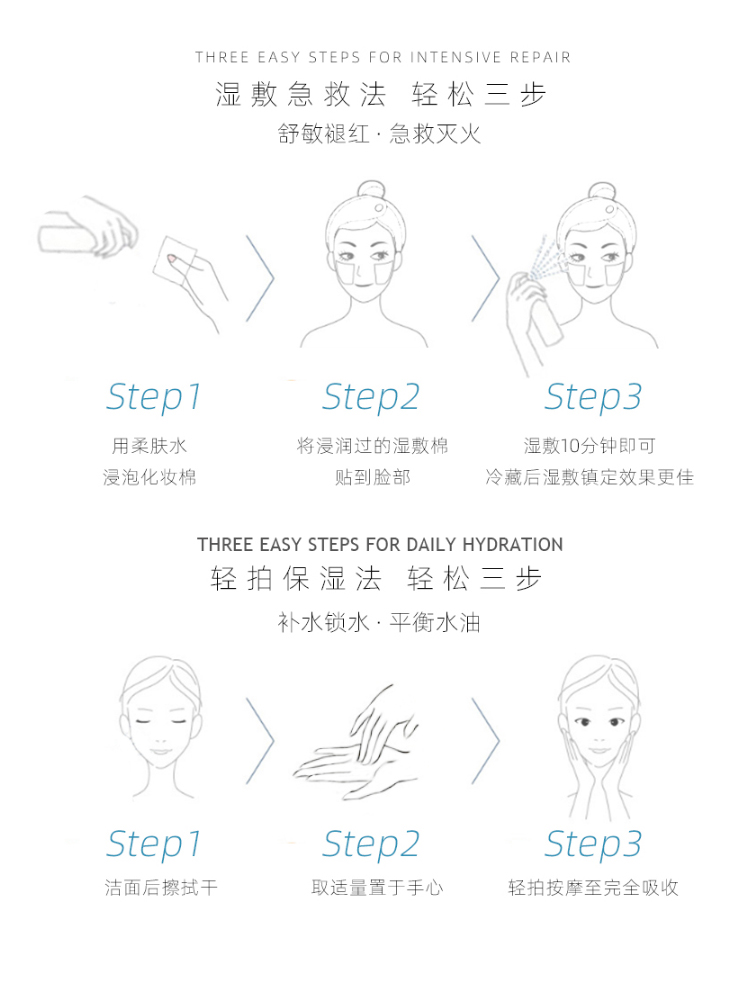 THREE EASY STEPS FOR INTENSIVE REPAIR
湿敷急救法 轻松三步
舒敏褪红 · 急救灭火

Step1
用柔肤水
浸泡化妆棉

Step2
将浸润过的湿敷棉
贴到脸部

Step3
湿敷10分钟即可
冷藏后湿敷镇定效果更佳

THREE EASY STEPS FOR DAILY HYDRATION
轻拍保湿法 轻松三步
补水锁水 · 平衡水油

Step1
洁面后擦拭干

Step2
取适量置于手心

Step3
轻拍按摩至完全吸收