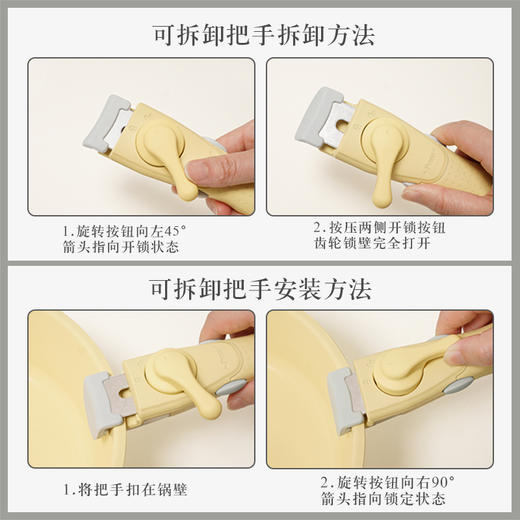 可拆卸把手拆卸方法

1.旋转按钮向左45°
箭头指向开锁状态

2.按压两侧开锁按钮
齿轮锁壁完全打开

可拆卸把手安装方法

1.将把手扣在锅壁

2.旋转按钮向右90°
箭头指向锁定状态