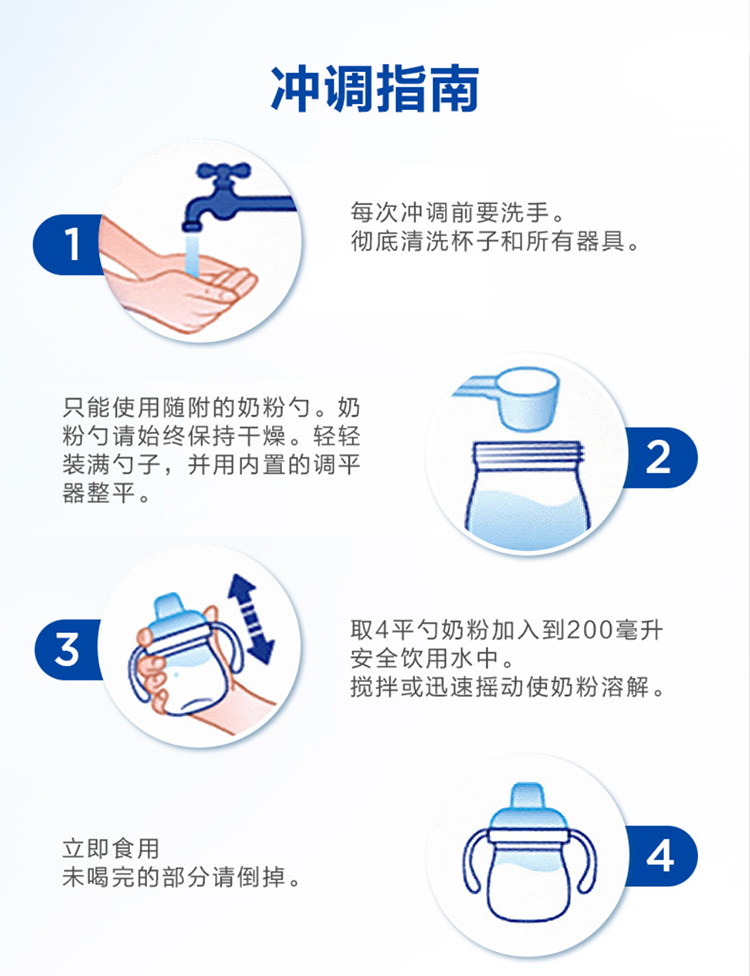 冲调指南

1

每次冲调前要洗手。
彻底清洗杯子和所有器具。

只能使用随附的奶粉勺。奶粉勺请始终保持干燥。轻轻装满勺子，并用内置的调平器整平。

2

3

取4平勺奶粉加入到200毫升安全饮用水中。
搅拌或迅速摇动使奶粉溶解。

立即食用
未喝完的部分请倒掉。

4