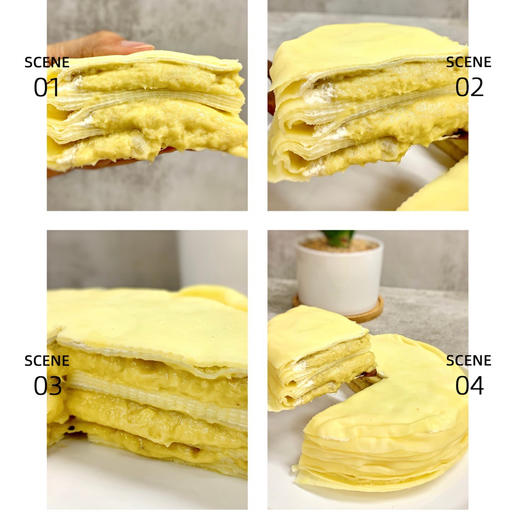 SCENE
01

SCENE
02

SCENE
03

SCENE
04