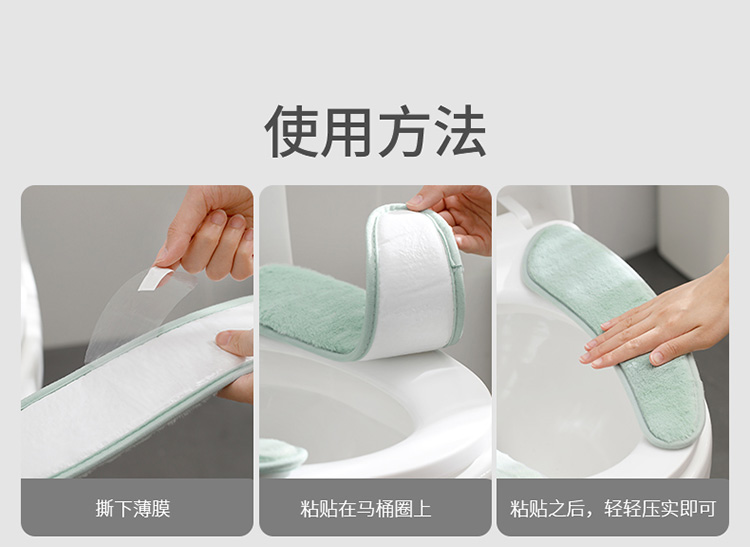 使用方法

撕下薄膜

粘贴在马桶圈上

粘贴之后，轻轻压实即可