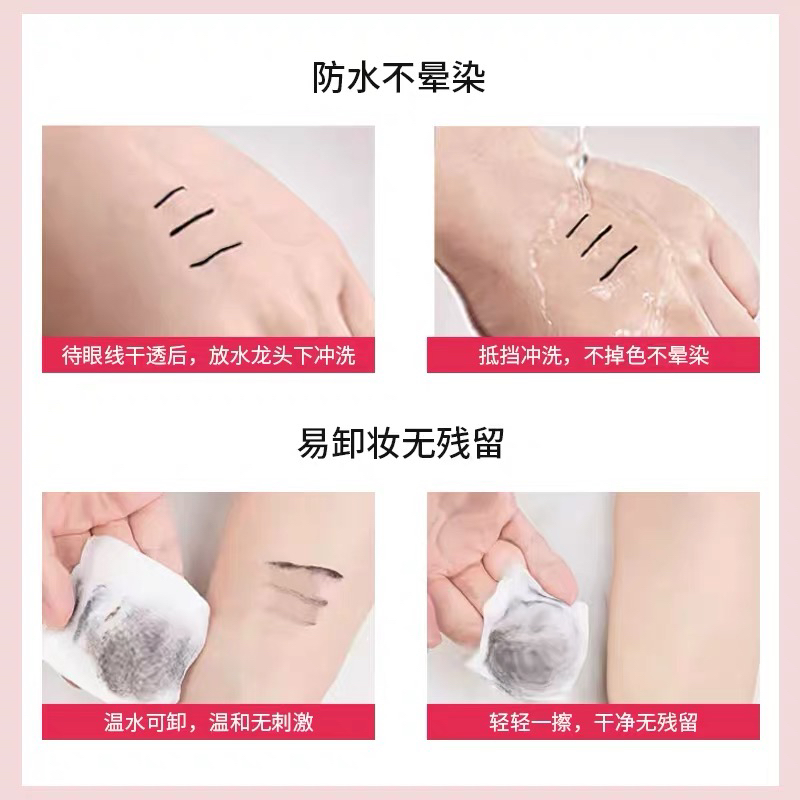 防水不晕染

待眼线干透后，放水龙头下冲洗

抵挡冲洗，不掉色不晕染

易卸妆无残留

温水可卸，温和无刺激

轻轻一擦，干净无残留