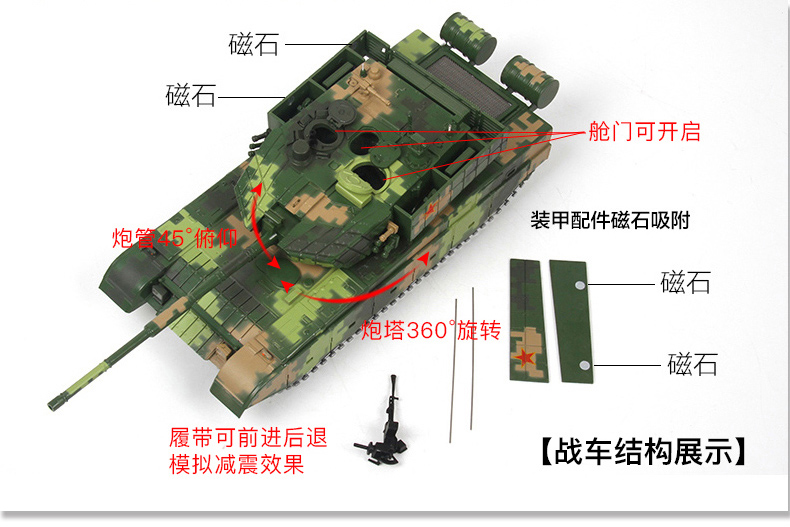 磁石

磁石

舱门可开启

装甲配件磁石吸附

炮管45°俯仰

磁石

炮塔360°旋转

磁石

履带可前进后退
模拟减震效果

【战车结构展示】