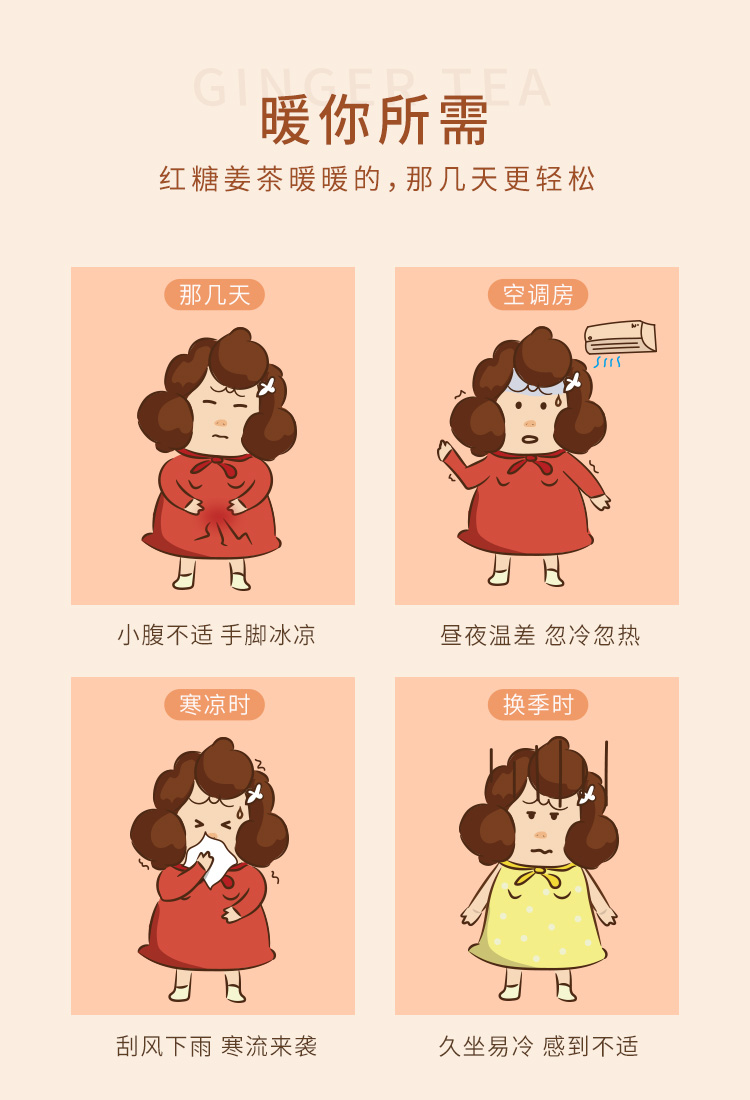 GINGER TEA
暖你所需
红糖姜茶暖暖的，那几天更轻松

那几天
小腹不适 手脚冰凉

空调房
昼夜温差 忽冷忽热

寒凉时
刮风下雨 寒流来袭

换季时
久坐易冷 感到不适