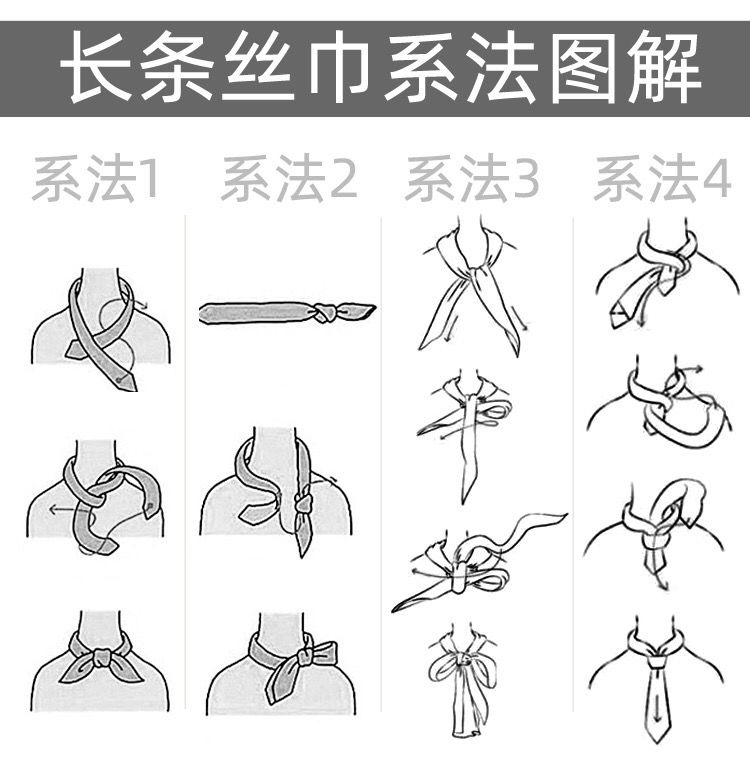 长条丝巾系法图解

系法1

系法2

系法3

系法4