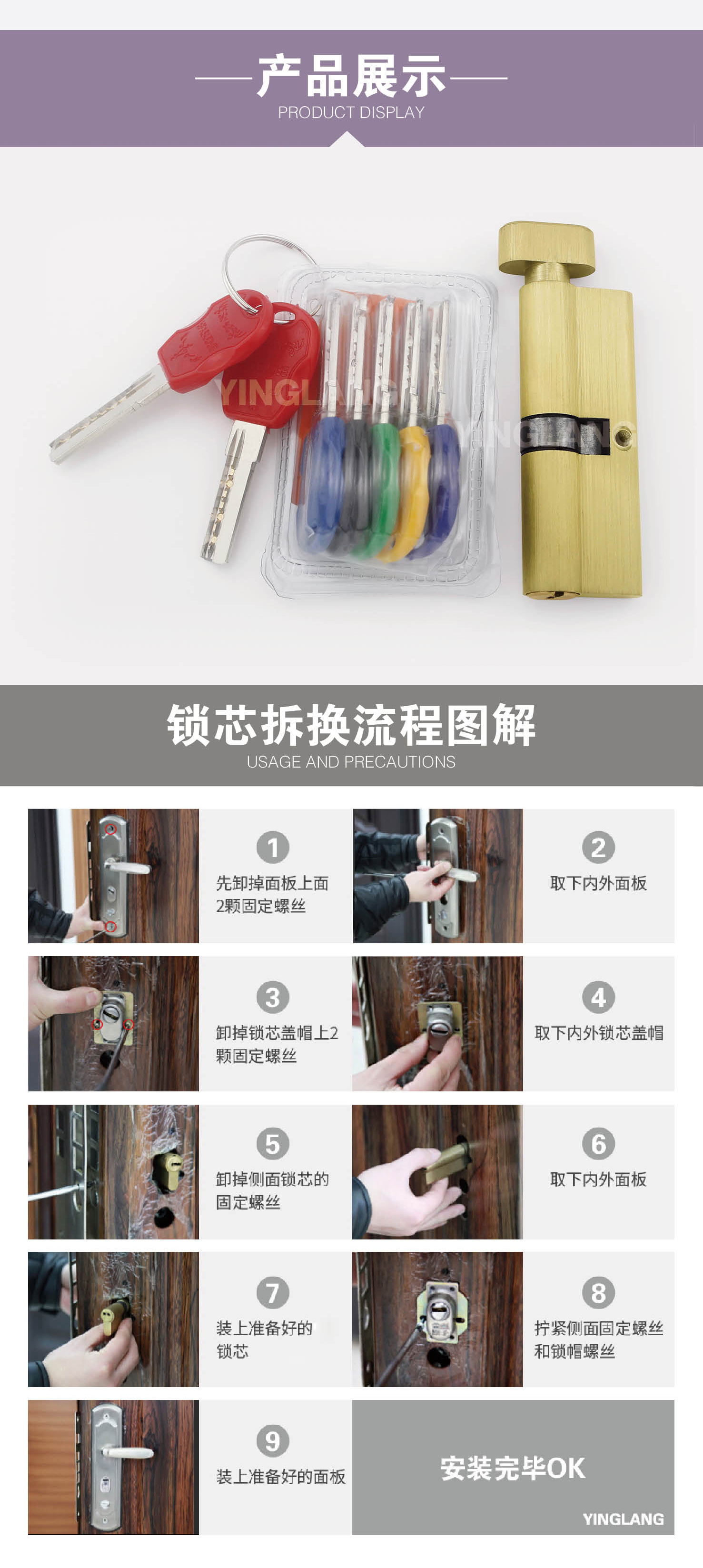 产品展示
PRODUCT DISPLAY

YINGLANG

YINGLANG

锁芯拆换流程图解
USAGE AND PRECAUTIONS

1
先卸掉面板上面2颗固定螺丝

2
取下内外面板

3
卸掉锁芯盖帽上2颗固定螺丝

4
取下内外锁芯盖帽

5
卸掉侧面锁芯的固定螺丝

6
取下内外面板

7
装上准备好的锁芯

8
拧紧侧面固定螺丝和锁帽螺丝

9
装上准备好的面板

安装完毕OK

YINGLANG